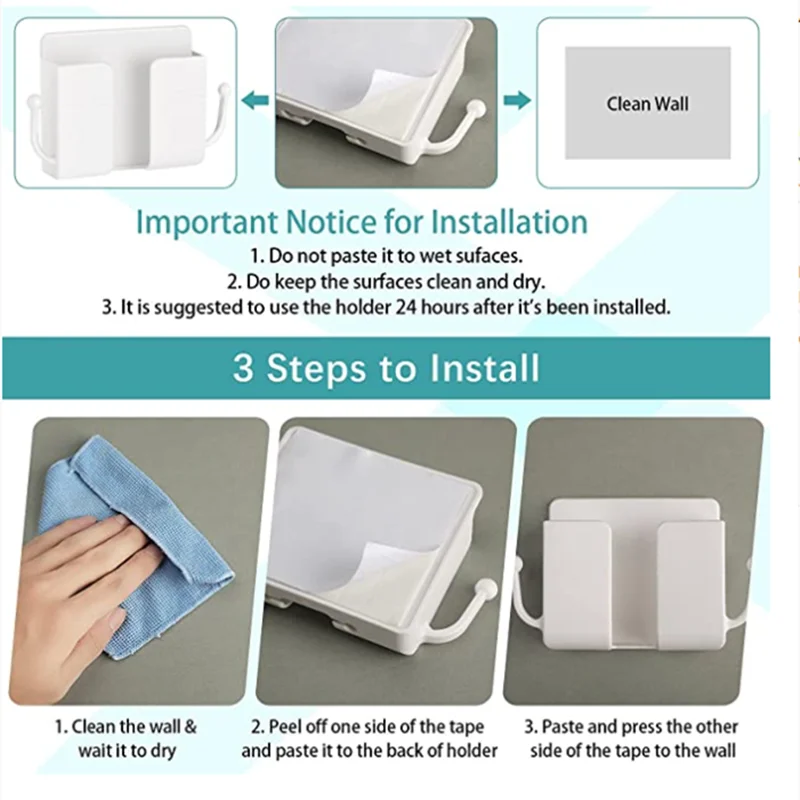 Clean Wall

Important Notice for Installation

1. Do not paste it to wet sufaces.
2. Do keep the surfaces clean and dry.
3. It is suggested to use the holder 24 hours after it's been installed.

3 Steps to Install

1. Clean the wall & wait it to dry

2. Peel off one side of the tape and paste it to the back of holder

3. Paste and press the other side of the tape to the wall