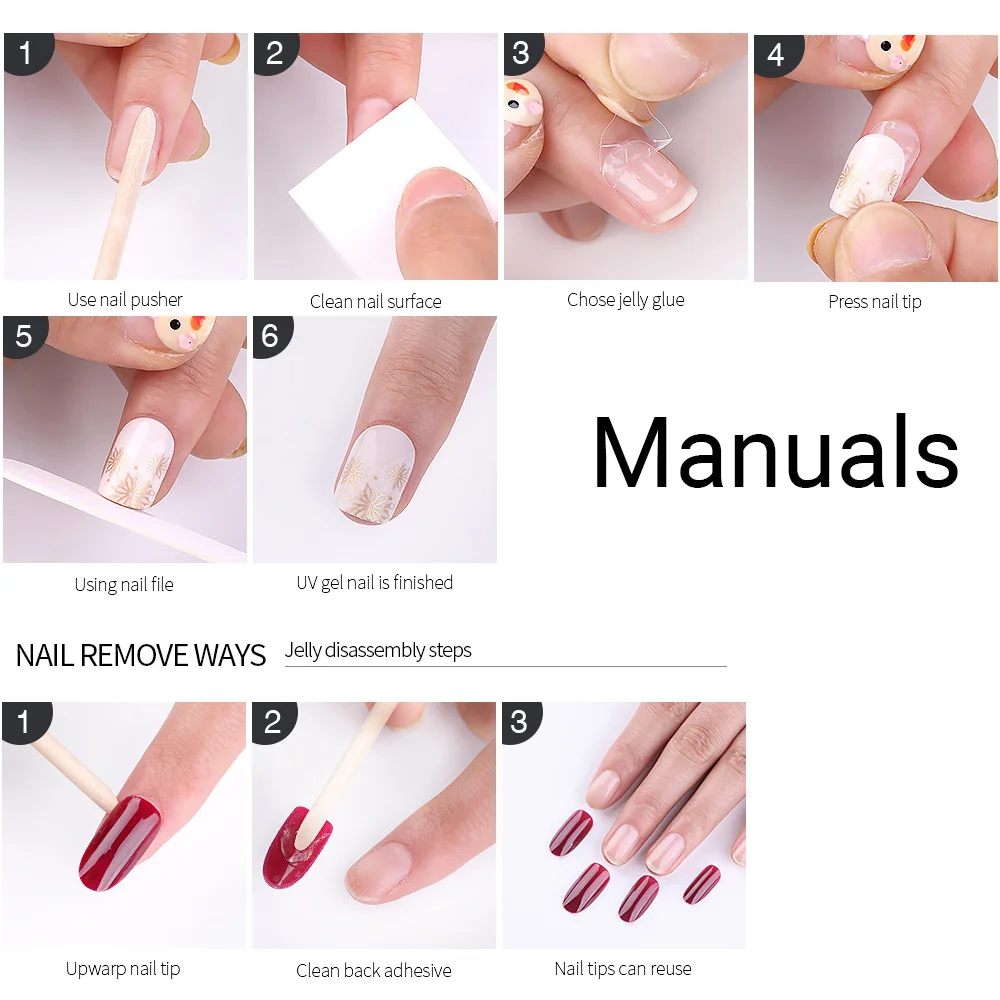 1
Use nail pusher

2
Clean nail surface

3
Chose jelly glue

4
Press nail tip

5
Using nail file

6
UV gel nail is finished

Manuals

NAIL REMOVE WAYS Jelly disassembly steps

1
Upwarp nail tip

2
Clean back adhesive

3
Nail tips can reuse