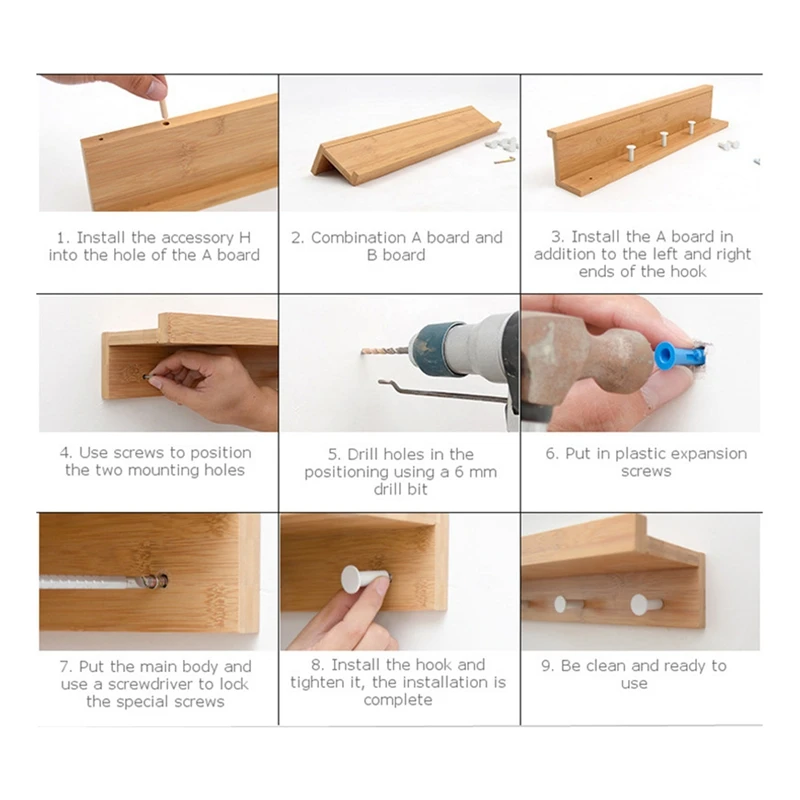 1. Install the accessory H into the hole of the A board

2. Combination A board and B board

3. Install the A board in addition to the left and right ends of the hook

4. Use screws to position the two mounting holes

5. Drill holes in the positioning using a 6 mm drill bit

6. Put in plastic expansion screws

7. Put the main body and use a screwdriver to lock the special screws

8. Install the hook and tighten it, the installation is complete

9. Be clean and ready to use