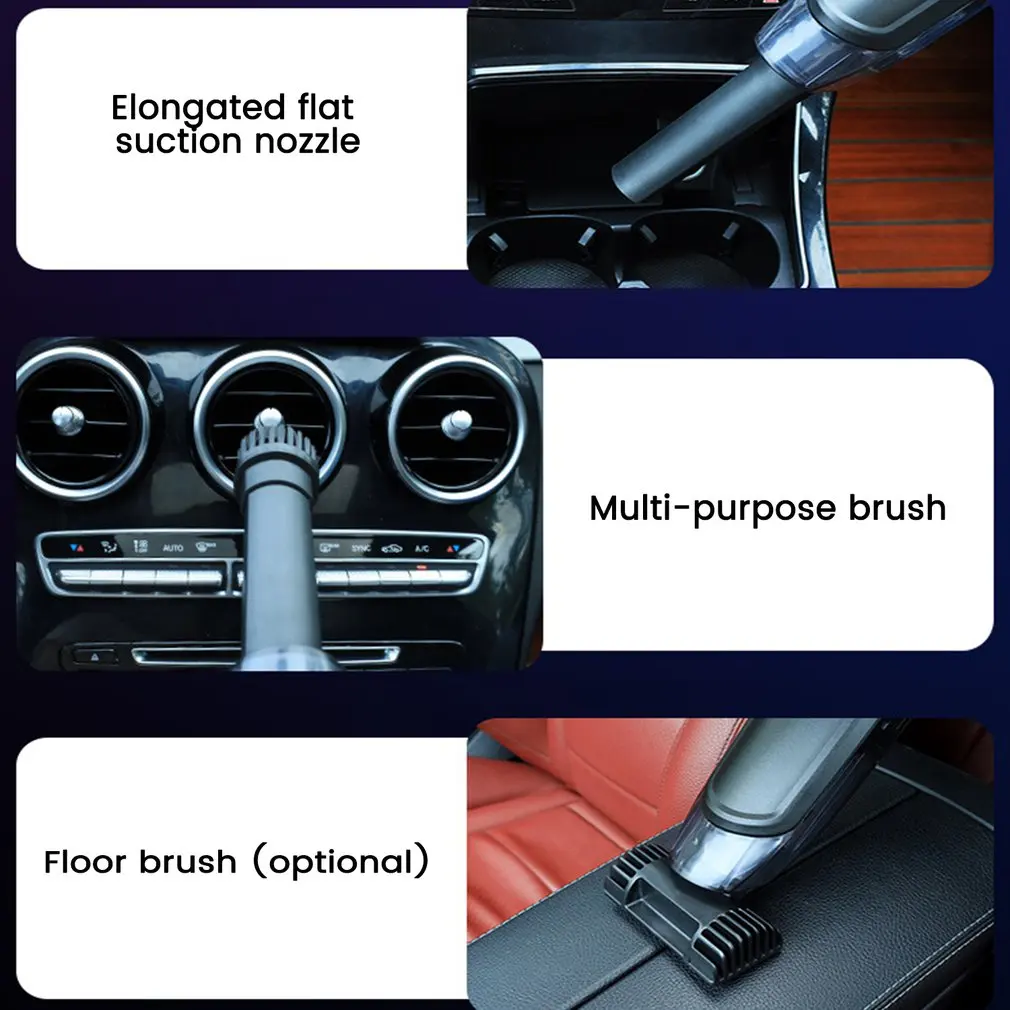 Elongated flat suction nozzle

AUTO SYNC A/C

Multi-purpose brush

Floor brush (optional)