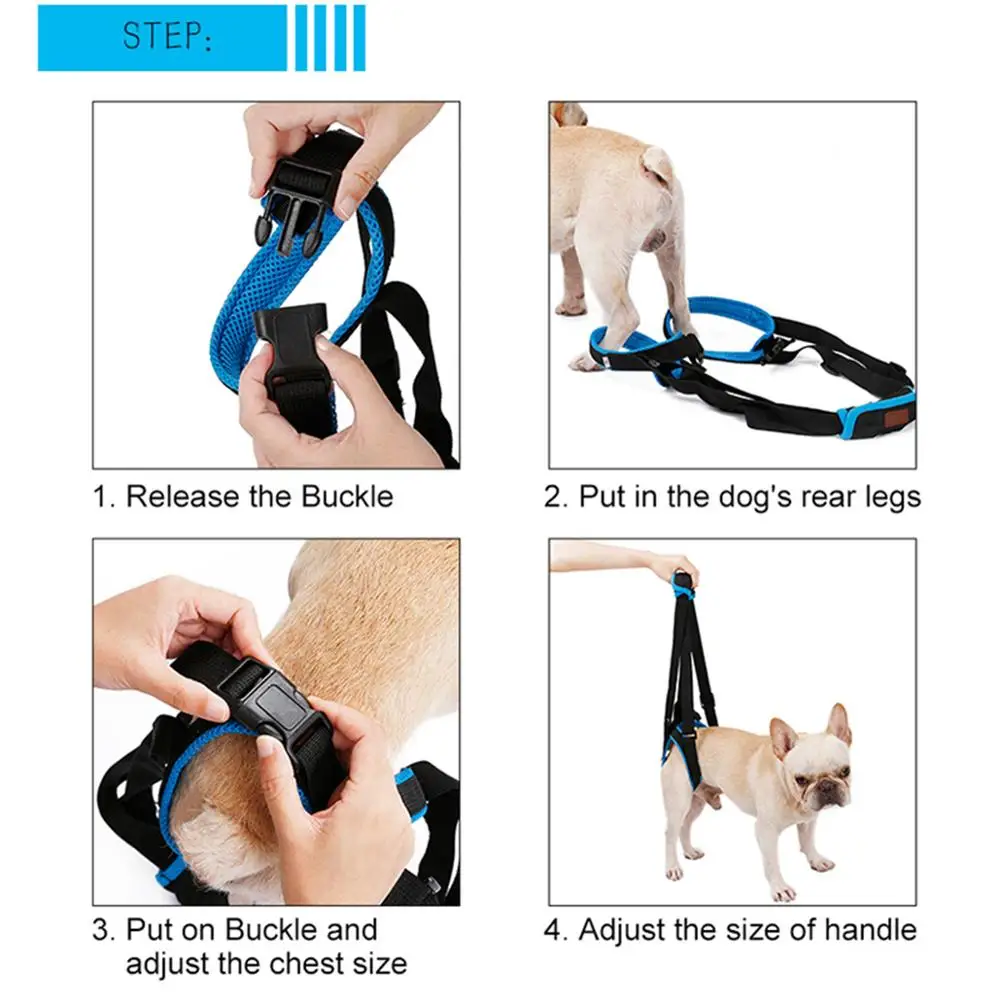 STEP:

1. Release the Buckle

2. Put in the dog's rear legs

3. Put on Buckle and adjust the chest size

4. Adjust the size of handle