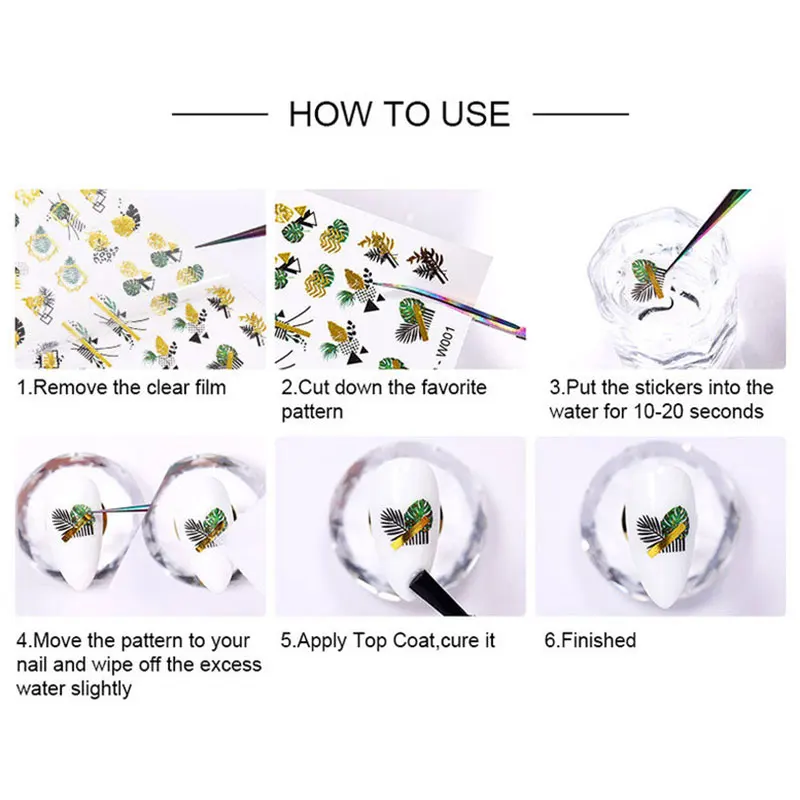 HOW TO USE

W001

1.Remove the clear film

2.Cut down the favorite pattern

3.Put the stickers into the water for 10-20 seconds

4.Move the pattern to your nail and wipe off the excess water slightly

5.Apply Top Coat,cure it

6.Finished