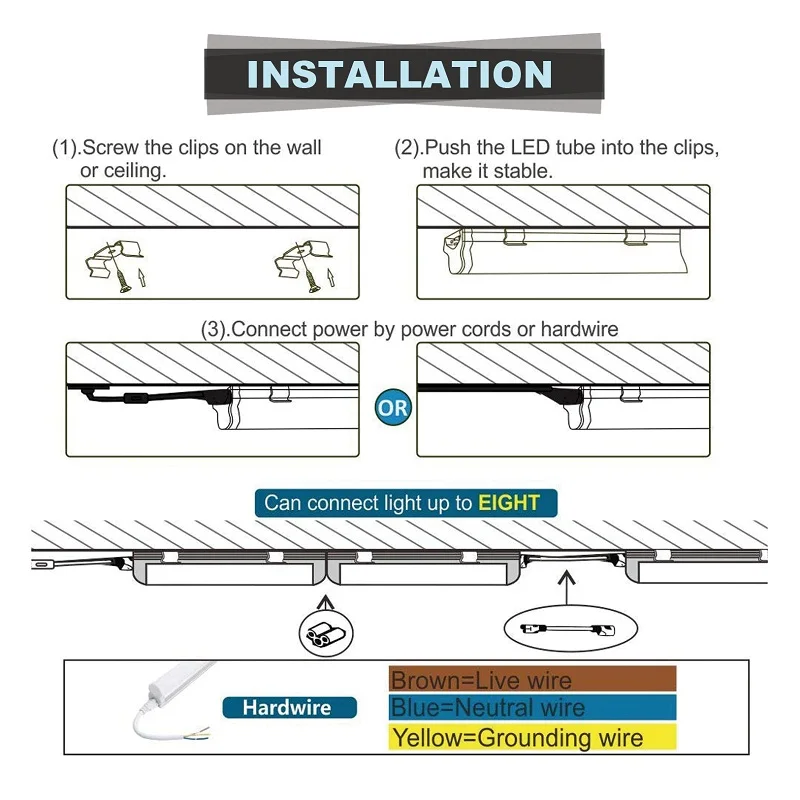 INSTALLATION

(1).Screw the clips on the wall or ceiling.

(2).Push the LED tube into the clips, make it stable.

(3).Connect power by power cords or hardwire

OR

Can connect light up to EIGHT

Hardwire

Brown=Live wire
Blue=Neutral wire
Yellow=Grounding wire