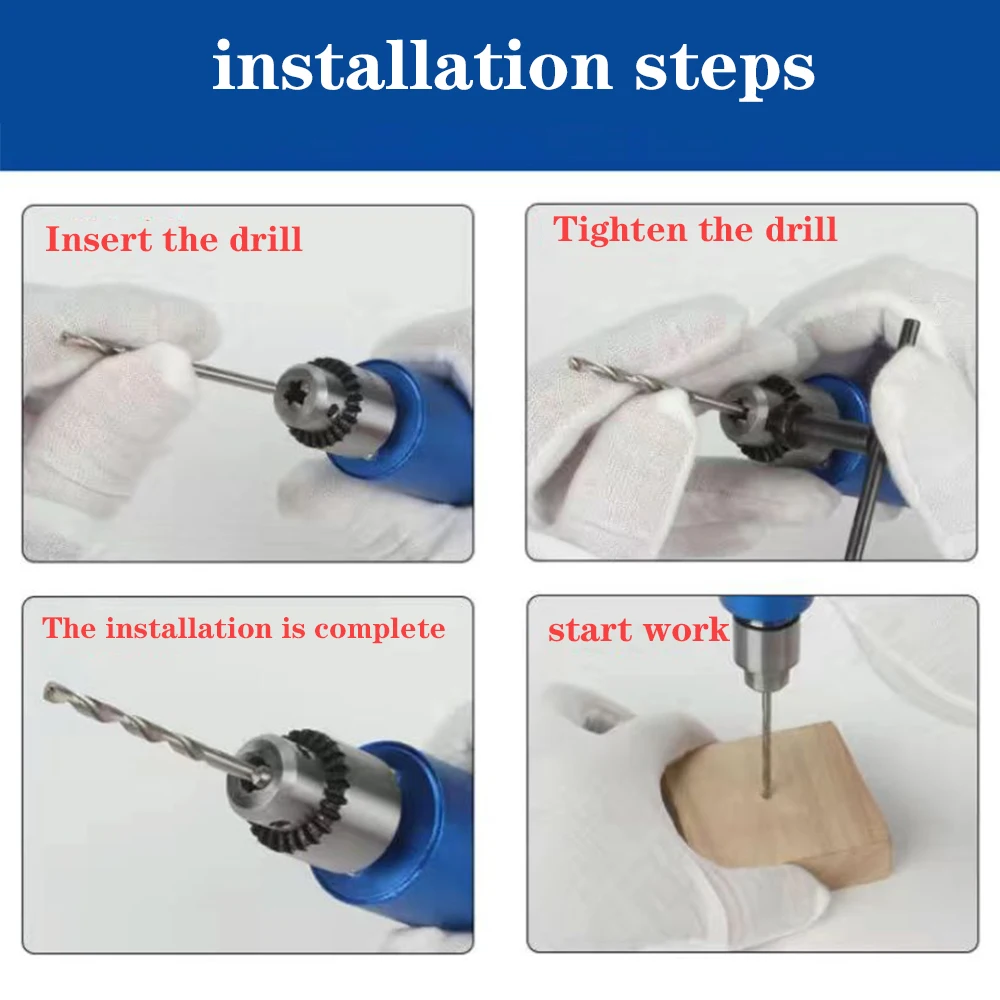 installation steps

Insert the drill

Tighten the drill

The installation is complete

start work