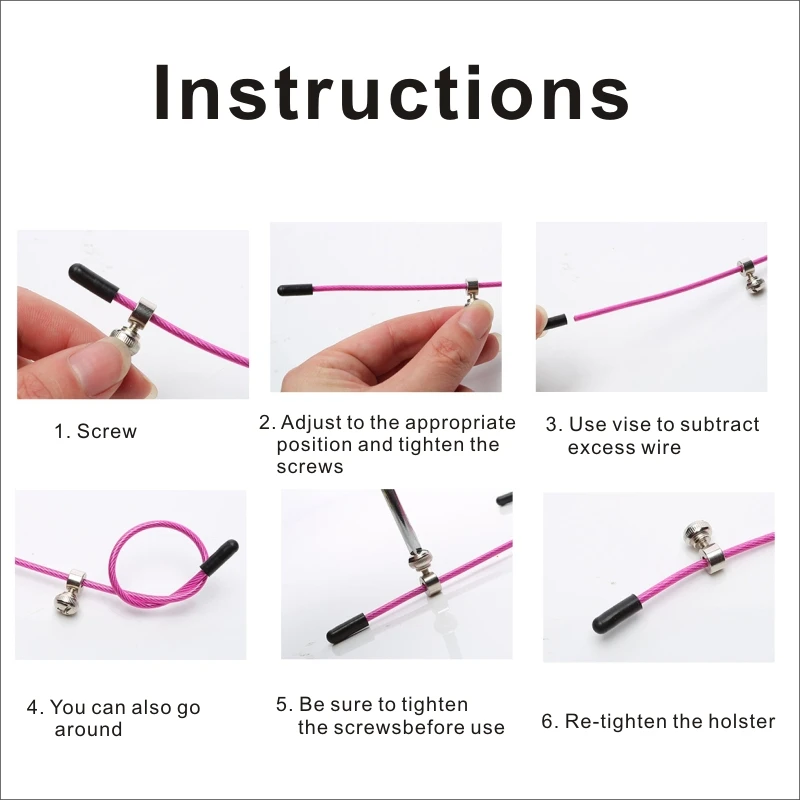 Instructions

1. Screw

2. Adjust to the appropriate position and tighten the screws

3. Use vise to subtract excess wire

4. You can also go around

5. Be sure to tighten the screwsbefore use

6. Re-tighten the holster