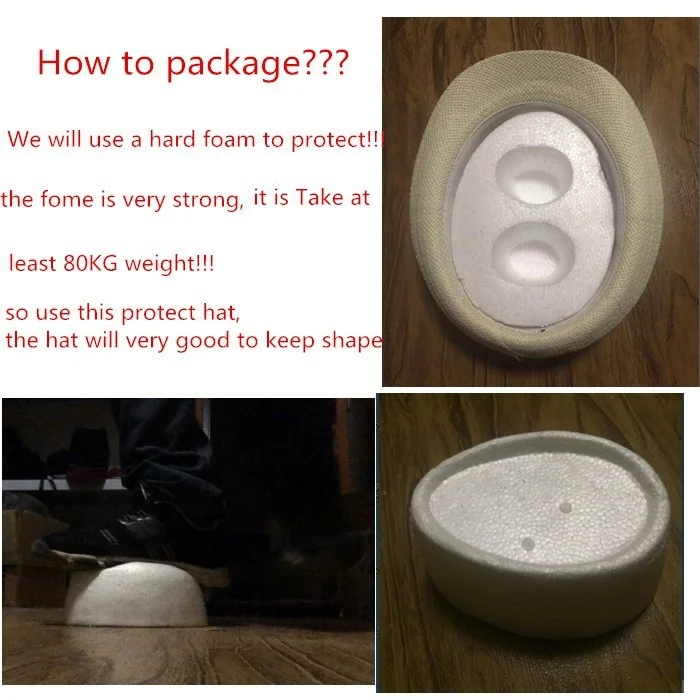 How to package???

We will use a hard foam to protect!!!

the fome is very strong, it is Take at

least 80KG weight!!!

so use this protect hat,
the hat will very good to keep shape