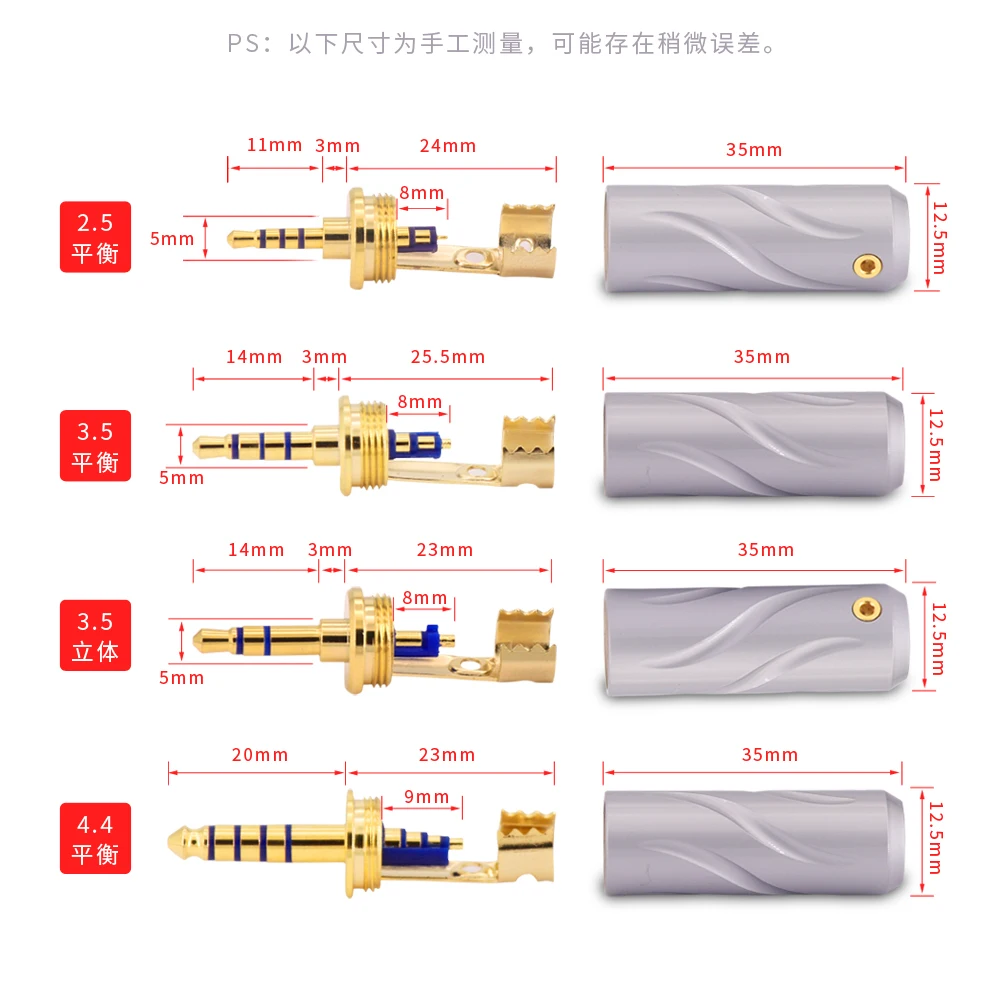 PS：以下尺寸为手工测量，可能存在稍微误差。

2.5
平衡

11mm 3mm 24mm
8mm
5mm
35mm
12.5mm

3.5
平衡

14mm 3mm 25.5mm
8mm
5mm
35mm
12.5mm

3.5
立体

14mm 3mm 23mm
8mm
5mm
35mm
12.5mm

4.4
平衡

20mm 23mm
9mm
35mm
12.5mm