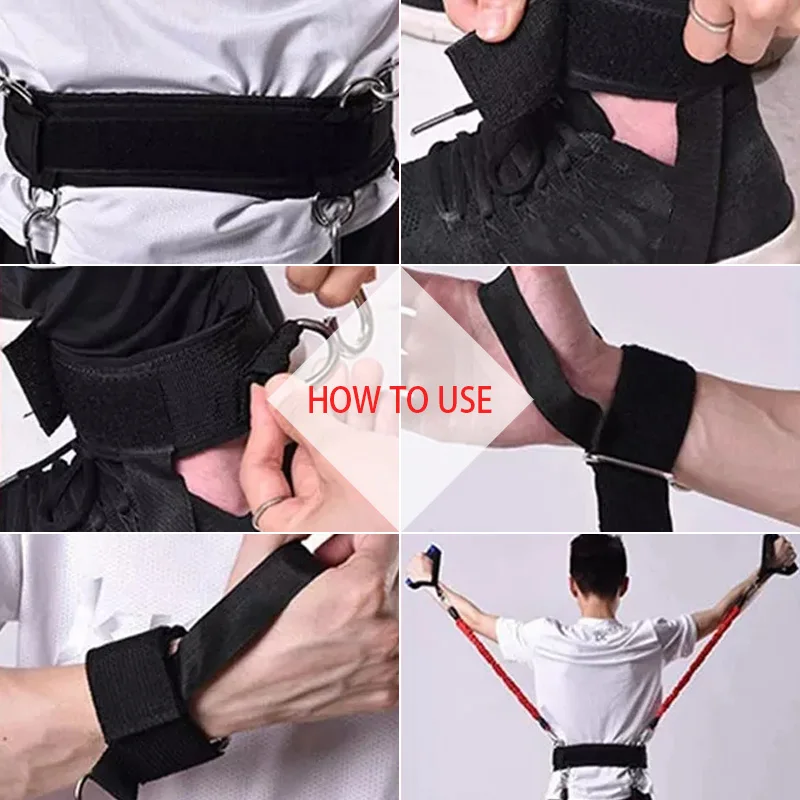 HOW TO USE