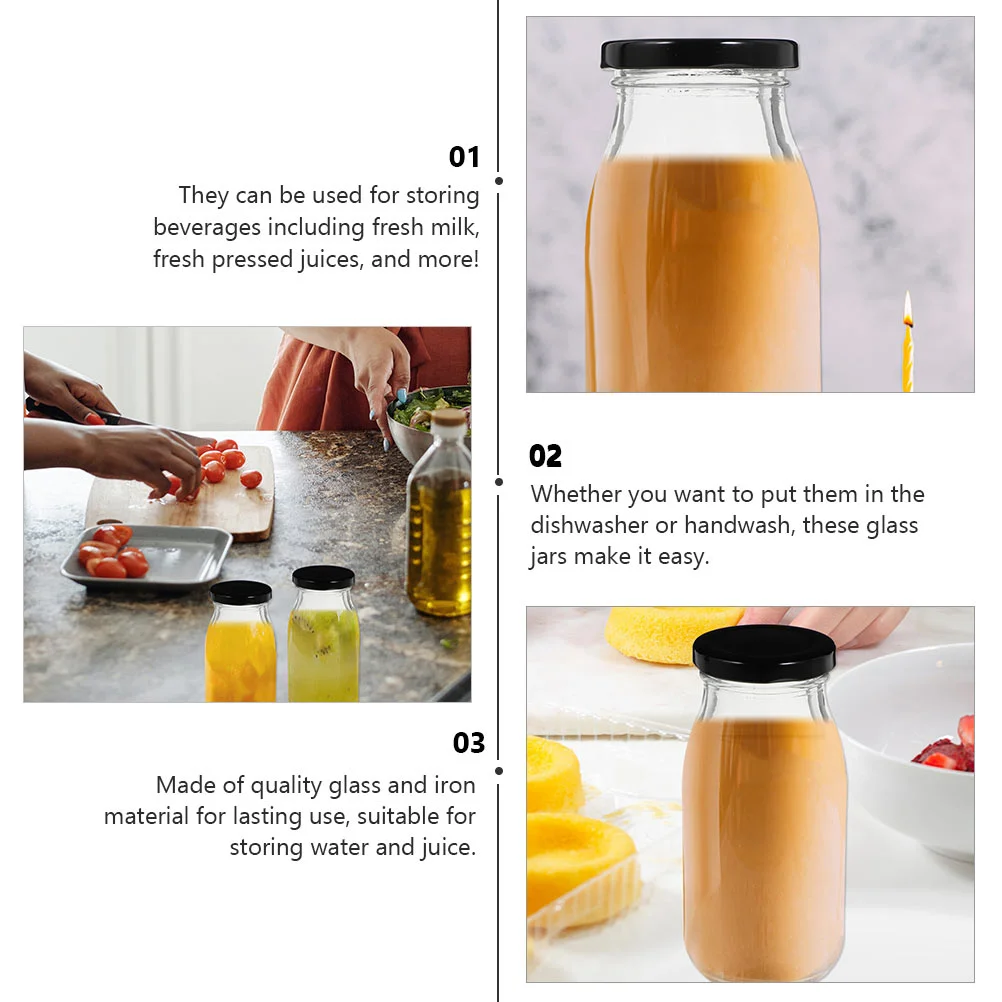 01
They can be used for storing beverages including fresh milk, fresh pressed juices, and more!

02
Whether you want to put them in the dishwasher or handwash, these glass jars make it easy.

03
Made of quality glass and iron material for lasting use, suitable for storing water and juice.