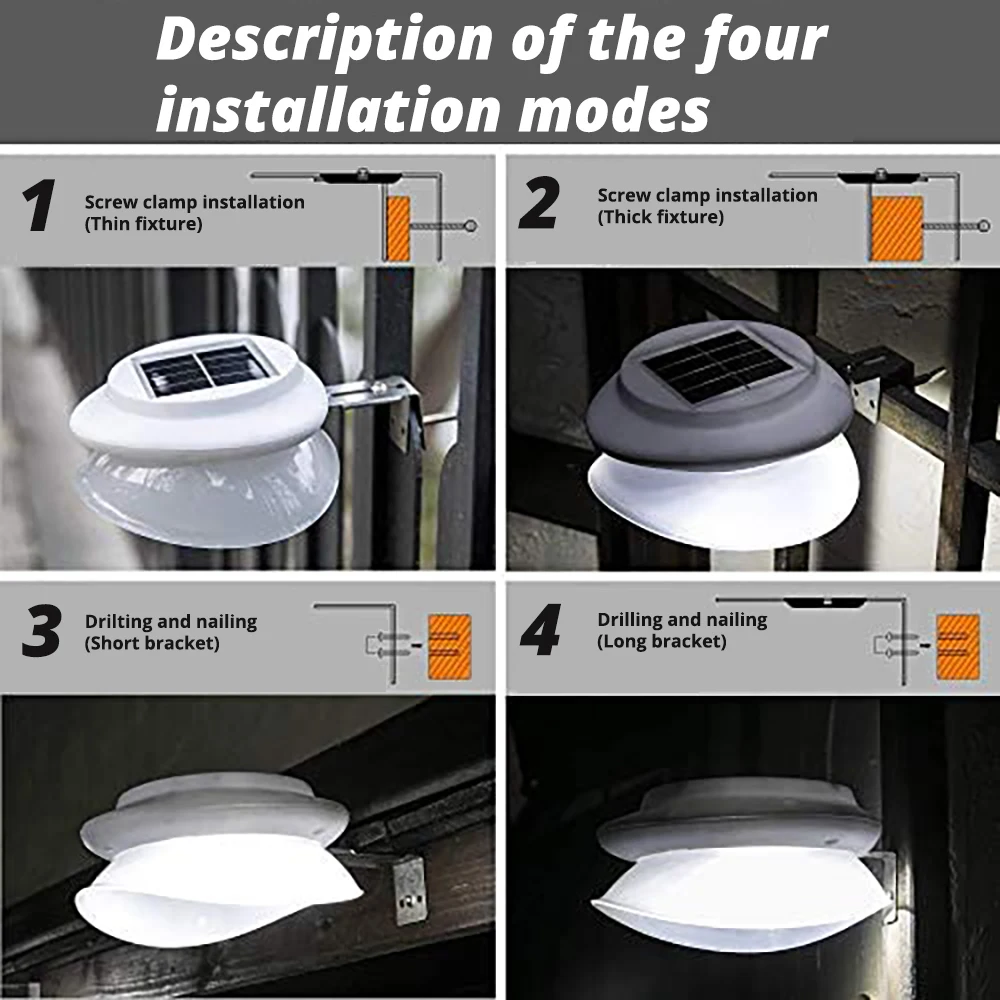 Description of the four installation modes

1 Screw clamp installation (Thin fixture)

2 Screw clamp installation (Thick fixture)

3 Drilting and nailing (Short bracket)

4 Drilling and nailing (Long bracket)