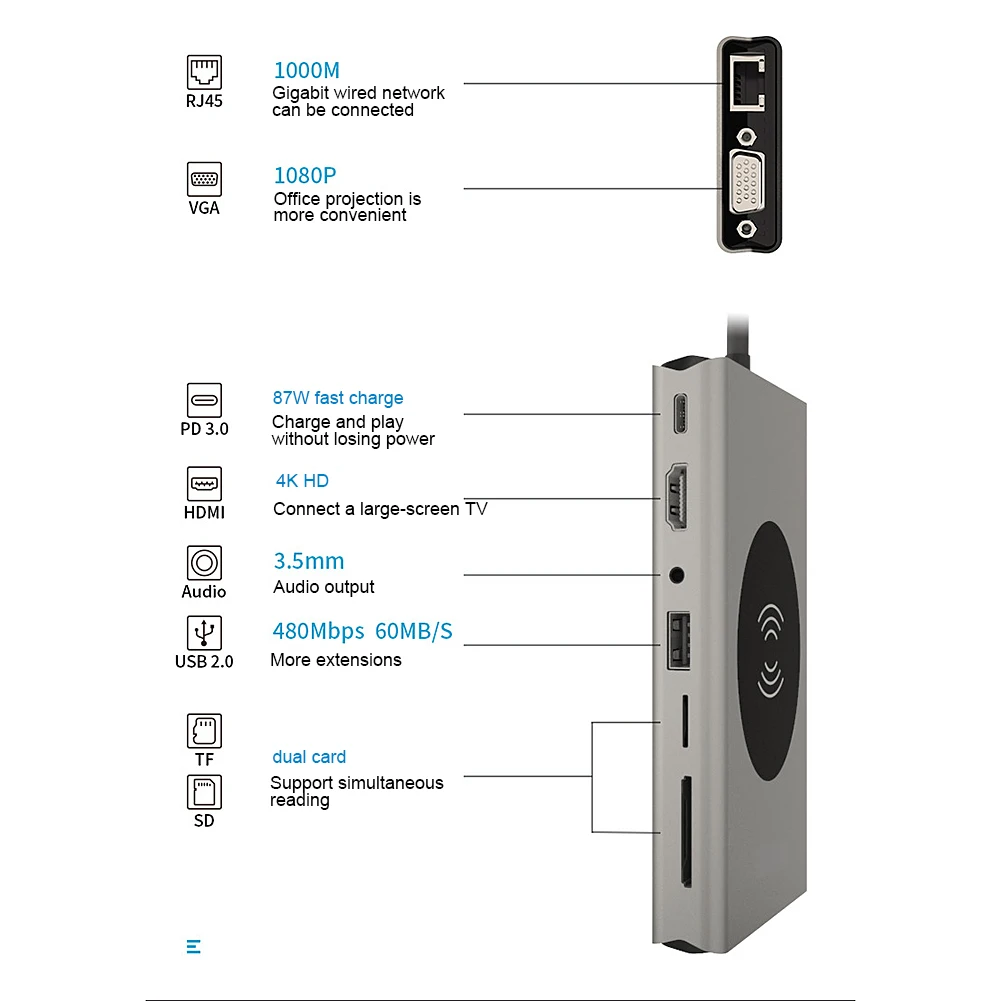 RJ45
1000M
Gigabit wired network can be connected

VGA
1080P
Office projection is more convenient

PD 3.0
87W fast charge
Charge and play without losing power

HDMI
4K HD
Connect a large-screen TV

Audio
3.5mm
Audio output

USB 2.0
480Mbps 60MB/S
More extensions

TF
SD
dual card
Support simultaneous reading