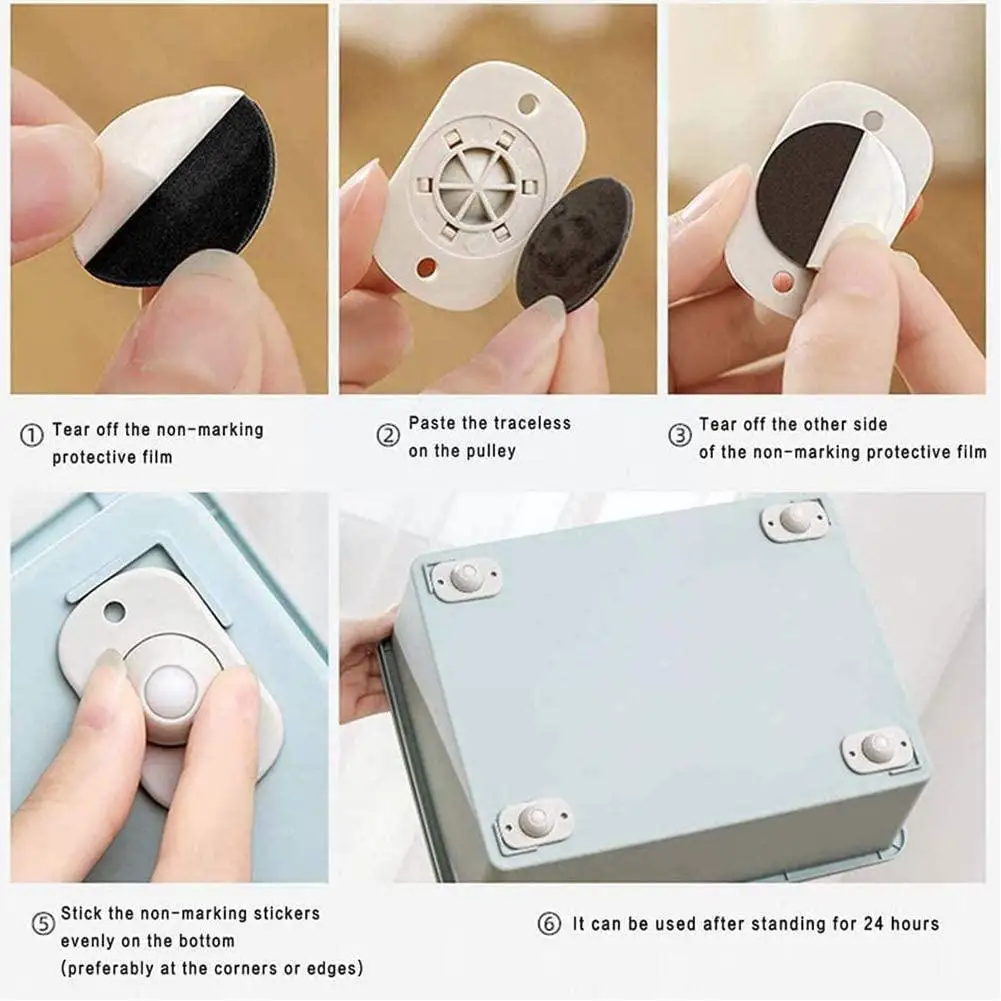 ① Tear off the non-marking protective film

② Paste the traceless on the pulley

③ Tear off the other side of the non-marking protective film

⑤ Stick the non-marking stickers evenly on the bottom (preferably at the corners or edges)

⑥ It can be used after standing for 24 hours