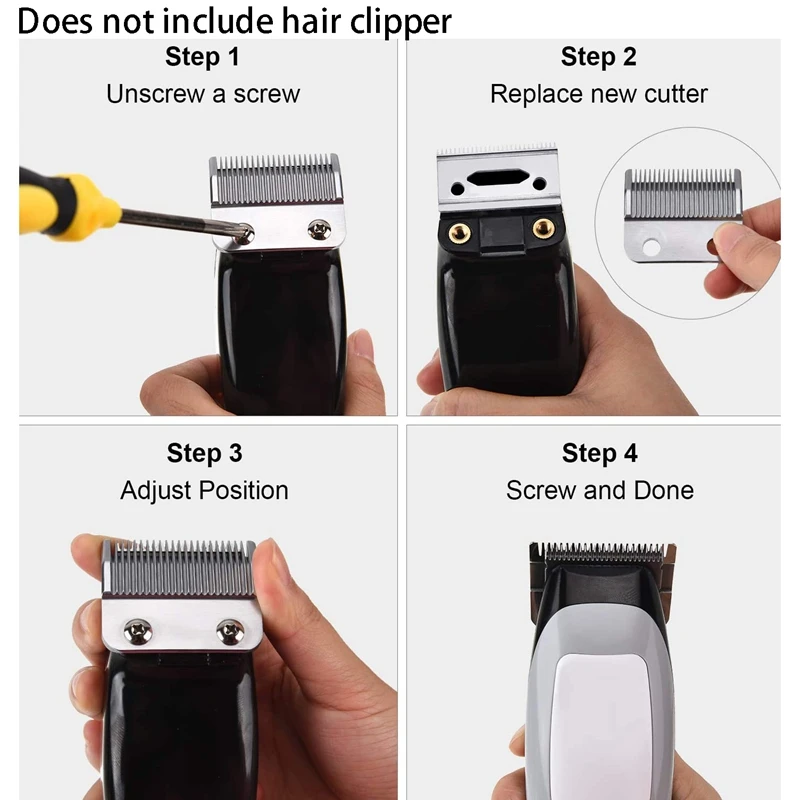 Does not include hair clipper

Step 1
Unscrew a screw

Step 2
Replace new cutter

Step 3
Adjust Position

Step 4
Screw and Done