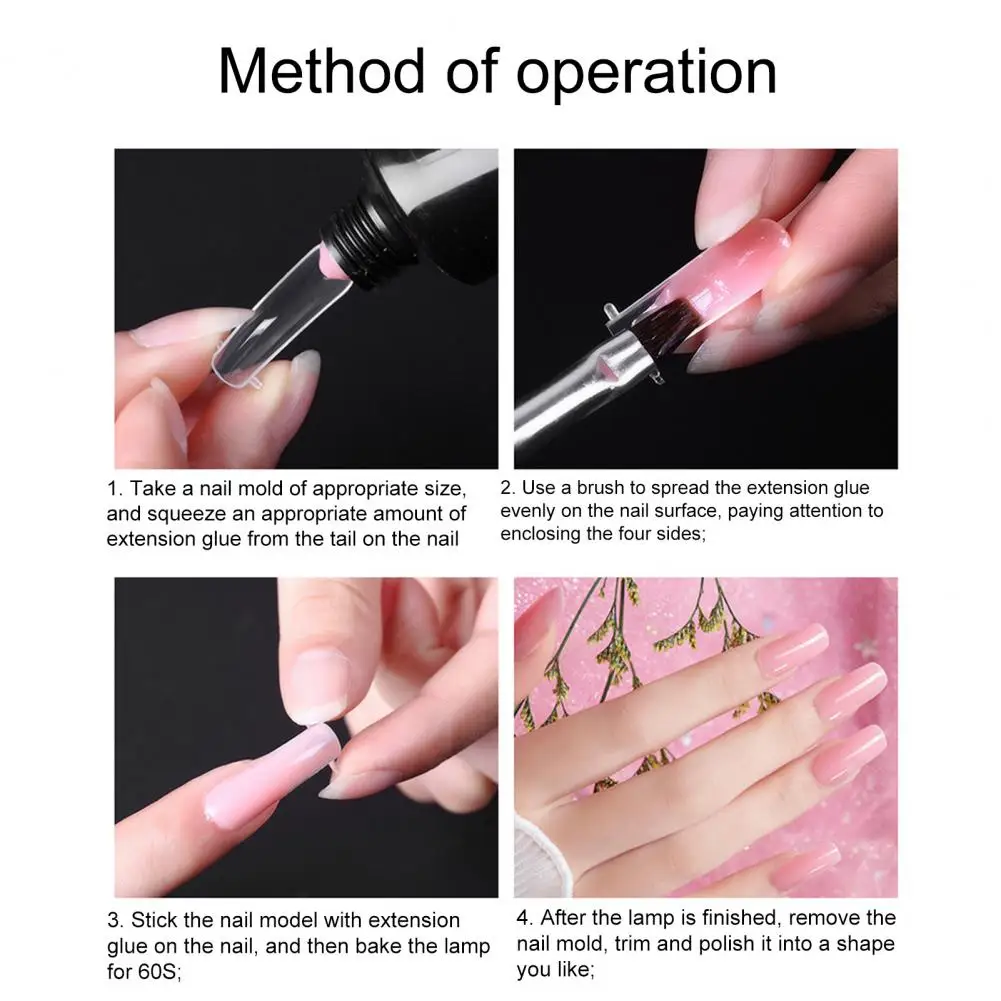 Method of operation

1. Take a nail mold of appropriate size, and squeeze an appropriate amount of extension glue from the tail on the nail

2. Use a brush to spread the extension glue evenly on the nail surface, paying attention to enclosing the four sides;

3. Stick the nail model with extension glue on the nail, and then bake the lamp for 60S;

4. After the lamp is finished, remove the nail mold, trim and polish it into a shape you like;