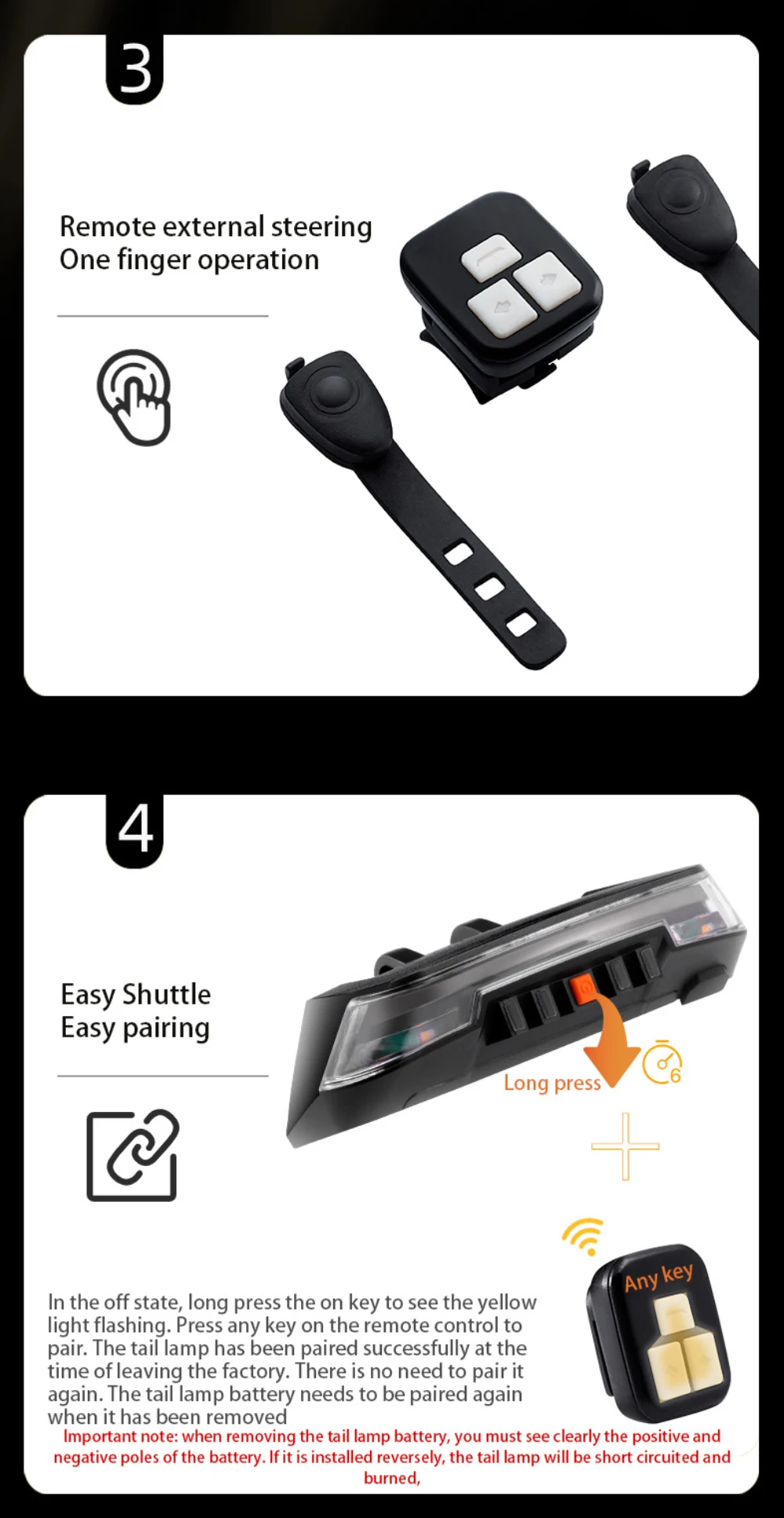 3

Remote external steering
One finger operation

4

Easy Shuttle
Easy pairing

Long press

6

Any key

In the off state, long press the on key to see the yellow light flashing. Press any key on the remote control to pair. The tail lamp has been paired successfully at the time of leaving the factory. There is no need to pair it again. The tail lamp battery needs to be paired again when it has been removed

Important note: when removing the tail lamp battery, you must see clearly the positive and negative poles of the battery. If it is installed reversely, the tail lamp will be short circuited and burned,