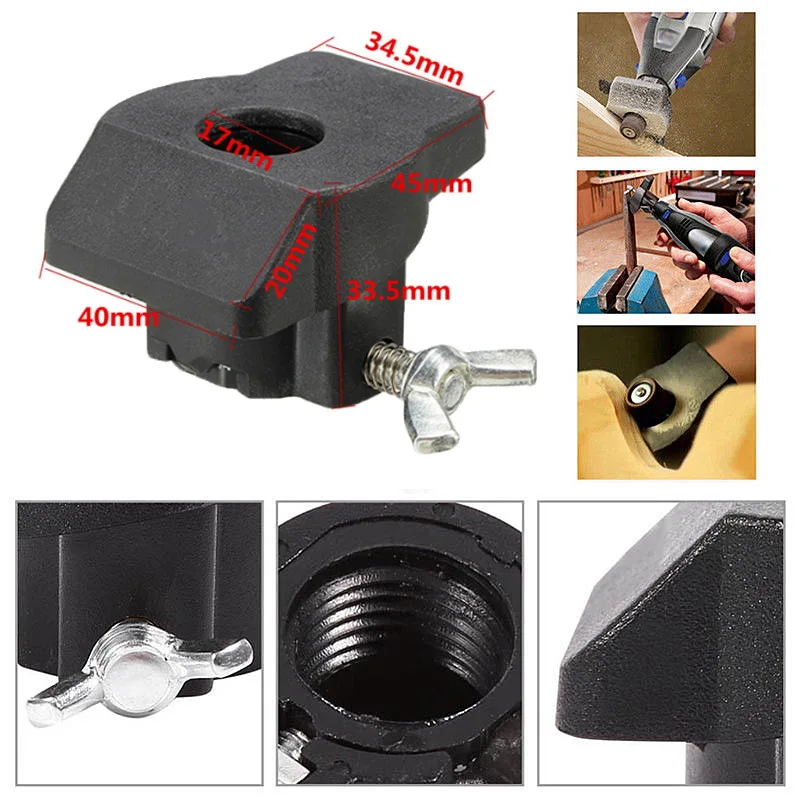 34.5mm
17mm
45mm
20mm
33.5mm
40mm