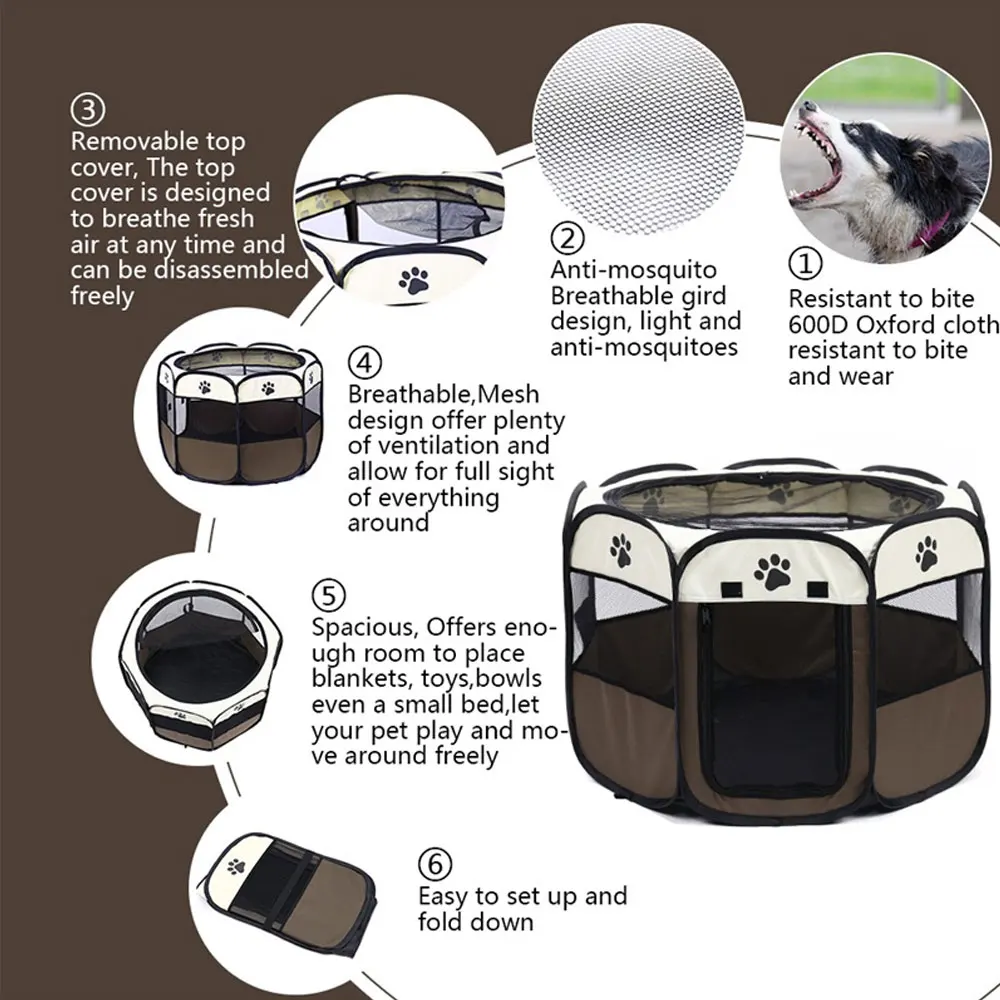 ③
Removable top cover, The top cover is designed to breathe fresh air at any time and can be disassembled freely

②
Anti-mosquito Breathable gird design, light and anti-mosquitoes

①
Resistant to bite 600D Oxford cloth resistant to bite and wear

④
Breathable,Mesh design offer plenty of ventilation and allow for full sight of everything around

⑤
Spacious, Offers enough room to place blankets, toys,bowls even a small bed,let your pet play and move around freely

⑥
Easy to set up and fold down