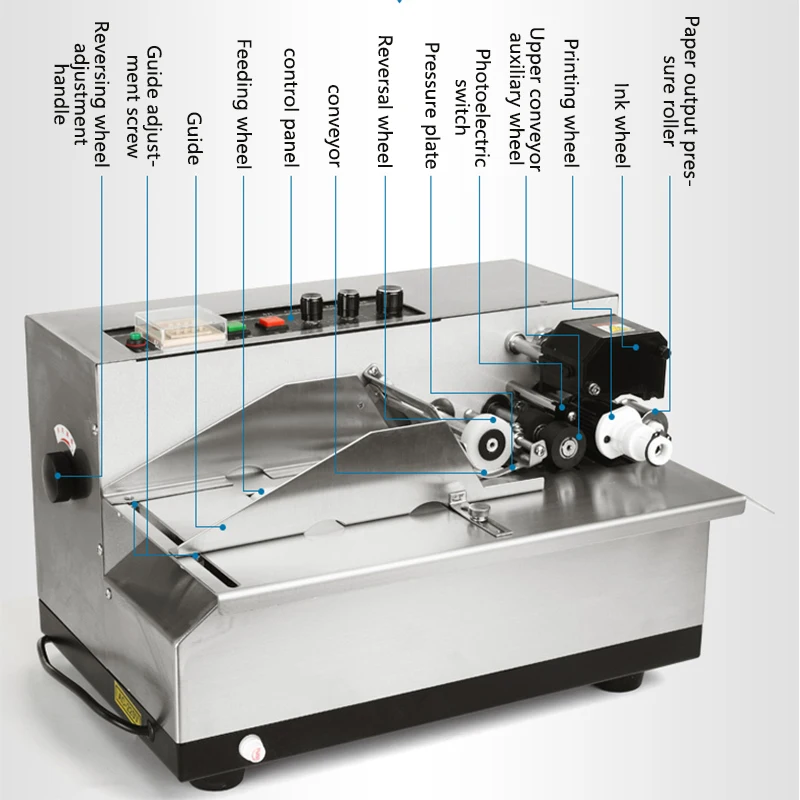 Reversing wheel adjustment handle

Guide adjustment screw

Guide

Feeding wheel

control panel

conveyor

Reversal wheel

Pressure plate

Photoelectric switch

Upper conveyor auxiliary wheel

Printing wheel

Ink wheel

Paper output pressure roller