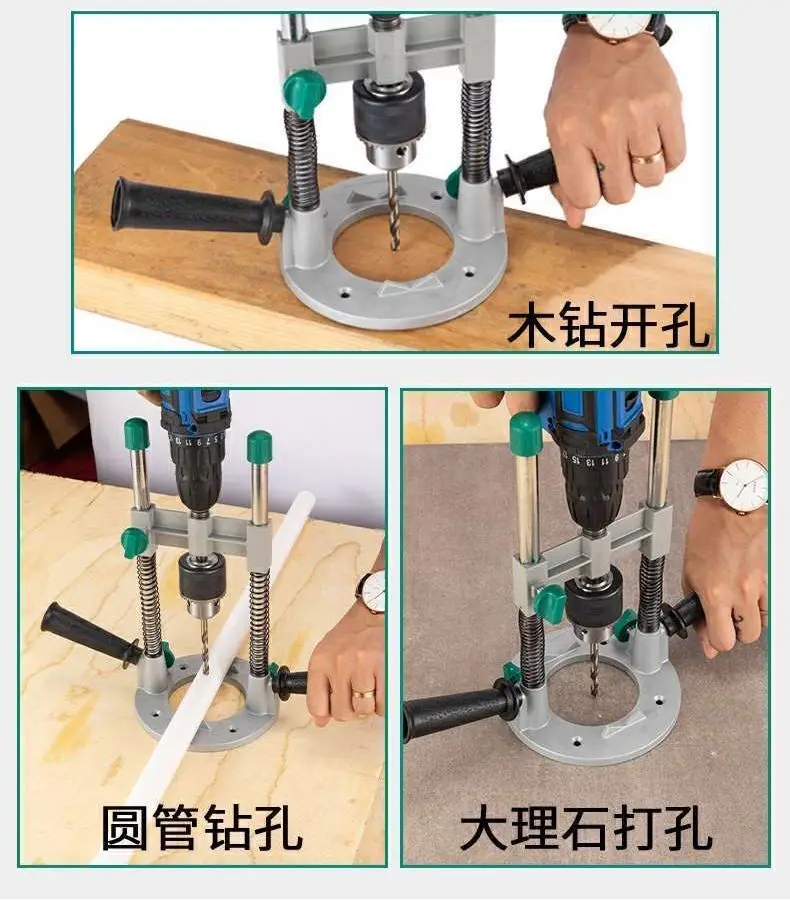 木钻开孔

圆管钻孔

大理石打孔