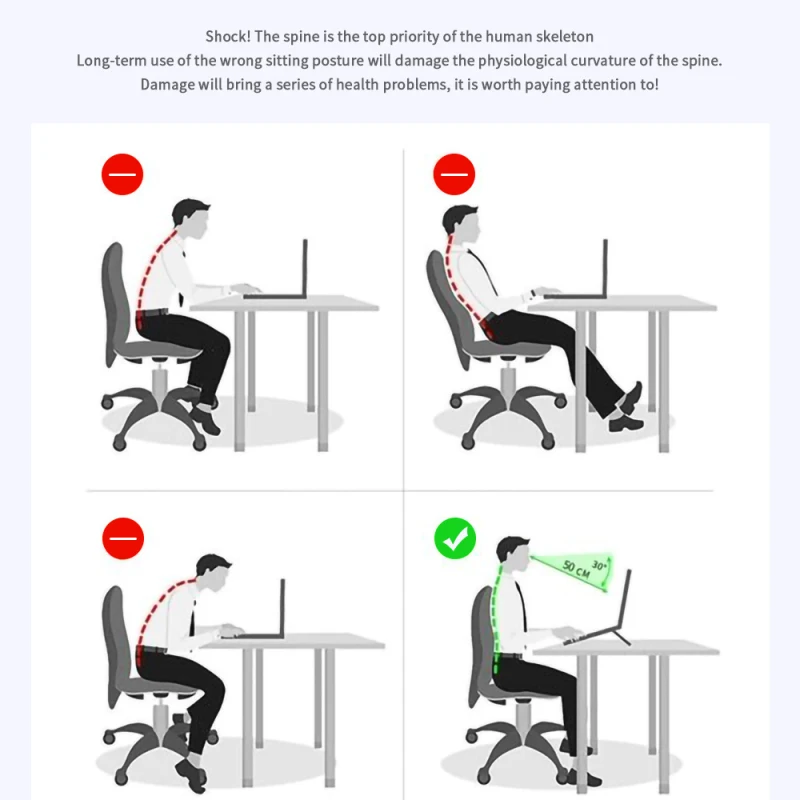 Shock! The spine is the top priority of the human skeleton
Long-term use of the wrong sitting posture will damage the physiological curvature of the spine.
Damage will bring a series of health problems, it is worth paying attention to!

50 CM
30°