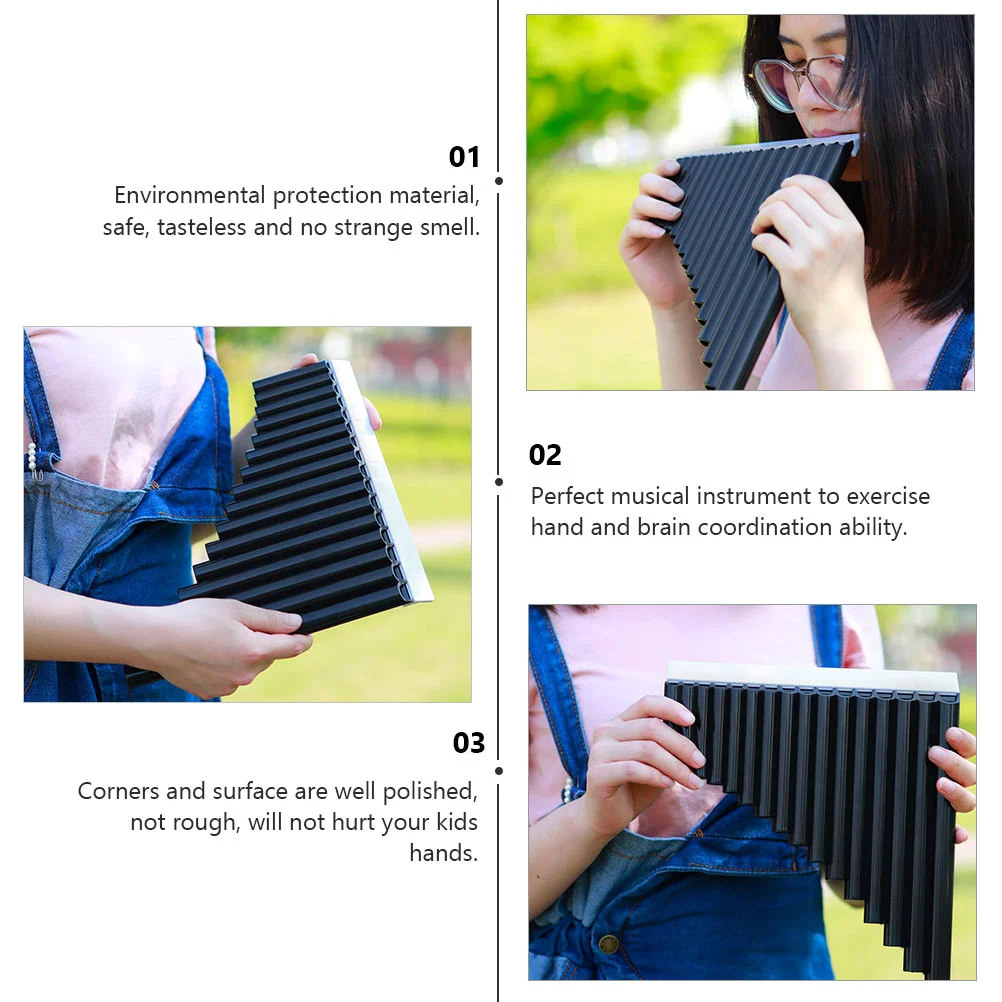 01
Environmental protection material, safe, tasteless and no strange smell.

02
Perfect musical instrument to exercise hand and brain coordination ability.

03
Corners and surface are well polished, not rough, will not hurt your kids hands.