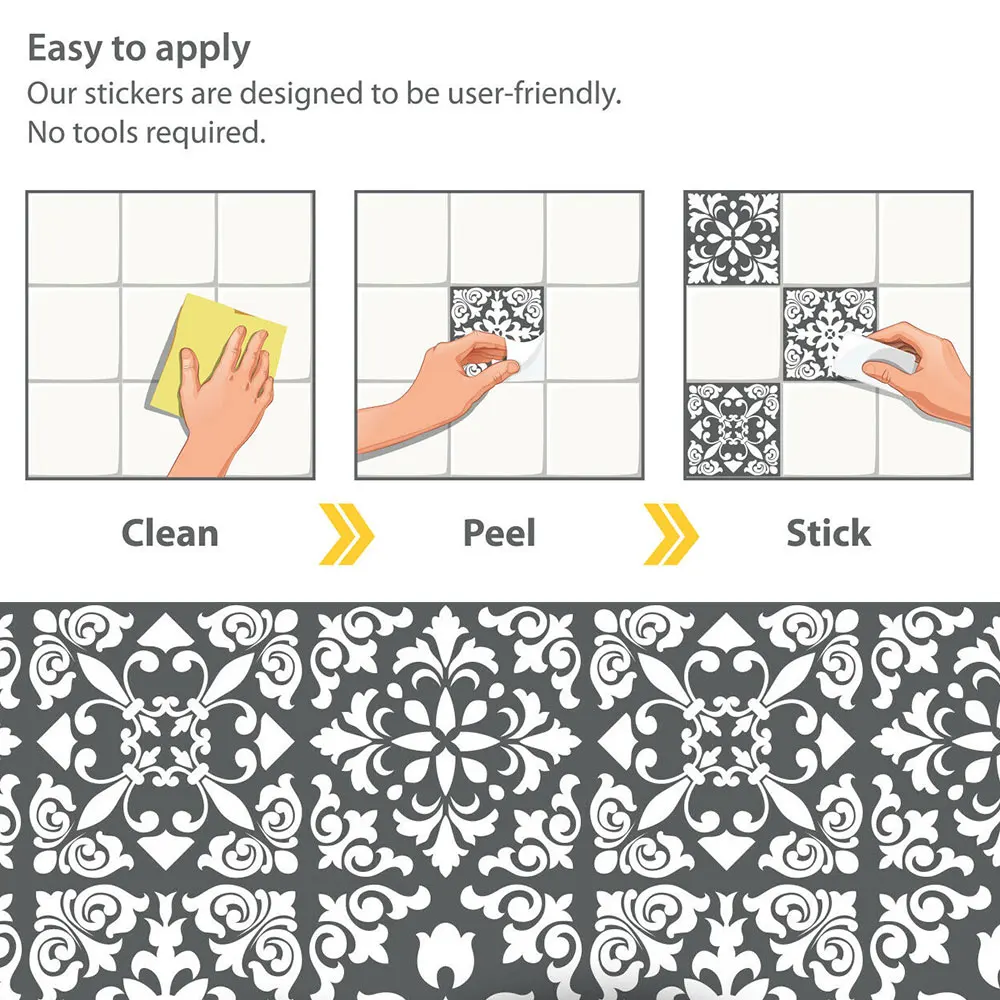 Easy to apply
Our stickers are designed to be user-friendly.
No tools required.

Clean

Peel

Stick