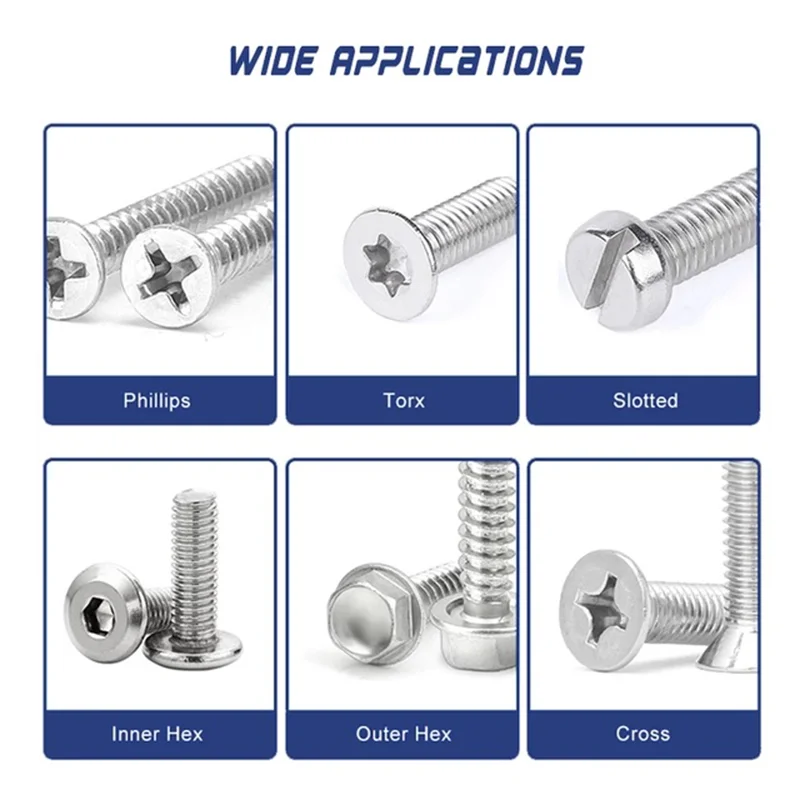 WIDE APPLICATIONS

Phillips

Torx

Slotted

Inner Hex

Outer Hex

Cross