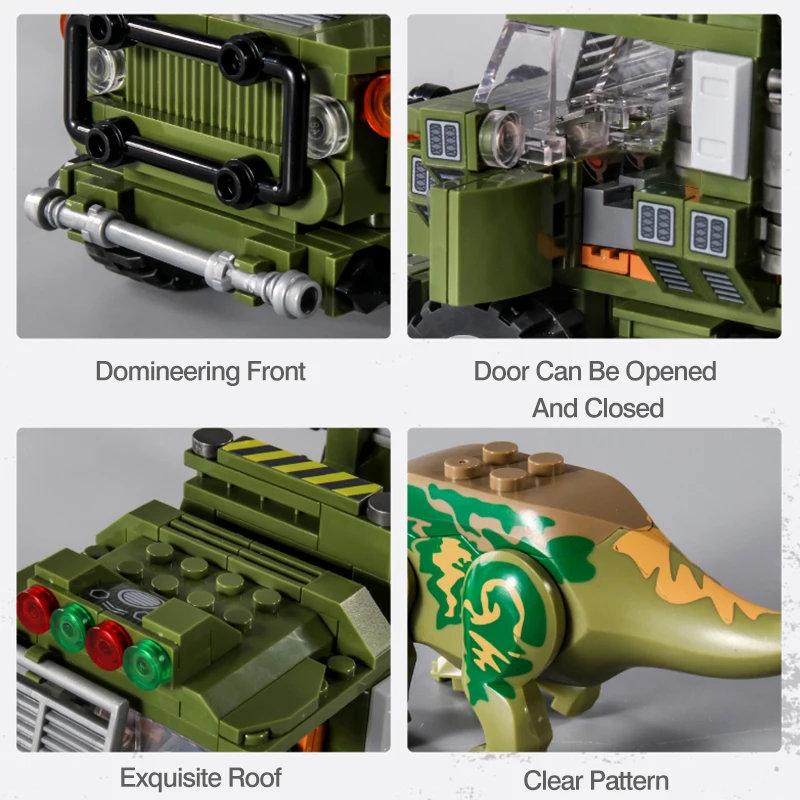 Domineering Front

Door Can Be Opened And Closed

Exquisite Roof

Clear Pattern