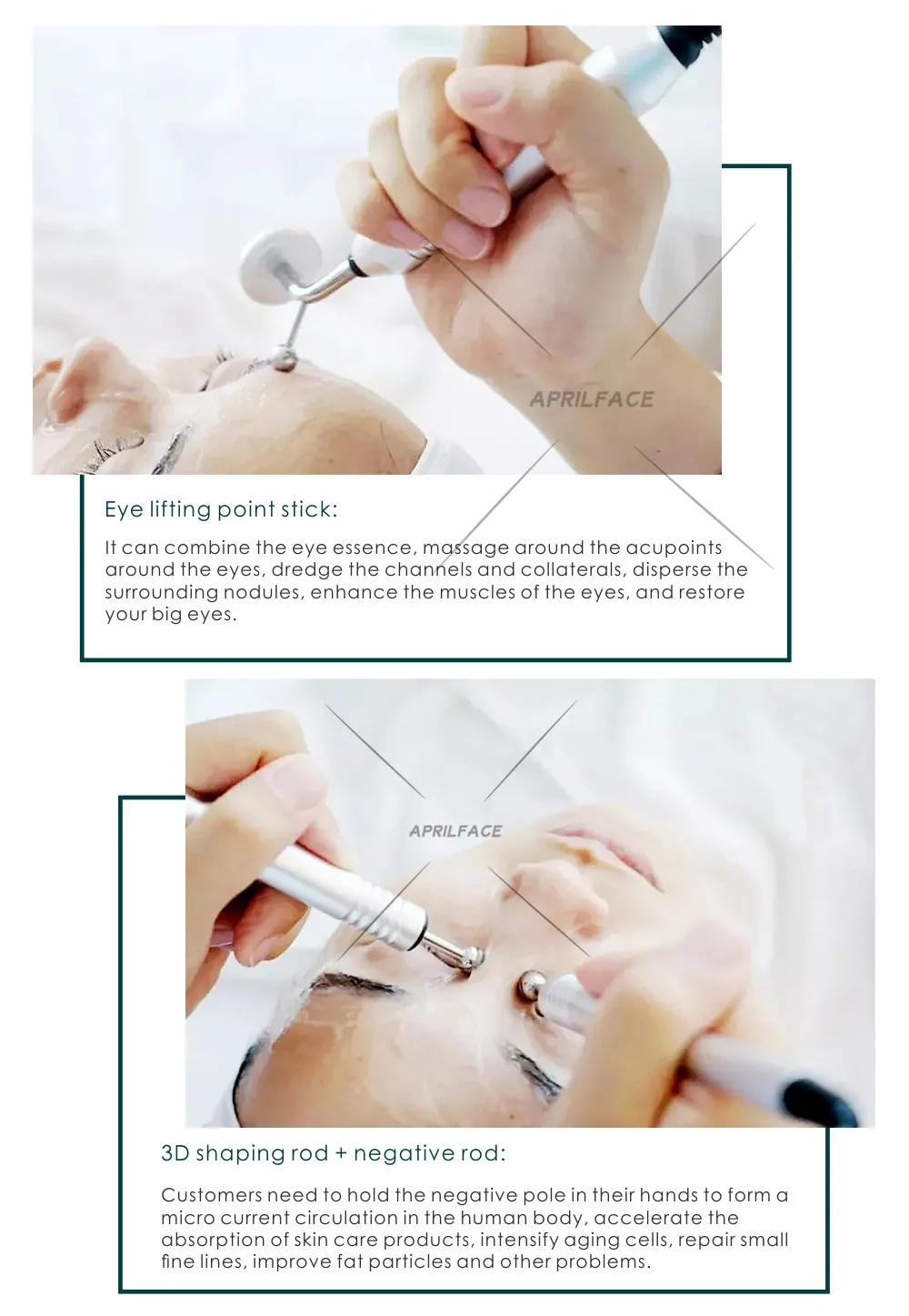 APRILFACE

Eye lifting point stick:

It can combine the eye essence, massage around the acupoints around the eyes, dredge the channels and collaterals, disperse the surrounding nodules, enhance the muscles of the eyes, and restore your big eyes.

APRILFACE

3D shaping rod + negative rod:

Customers need to hold the negative pole in their hands to form a micro current circulation in the human body, accelerate the absorption of skin care products, intensify aging cells, repair small fine lines, improve fat particles and other problems.