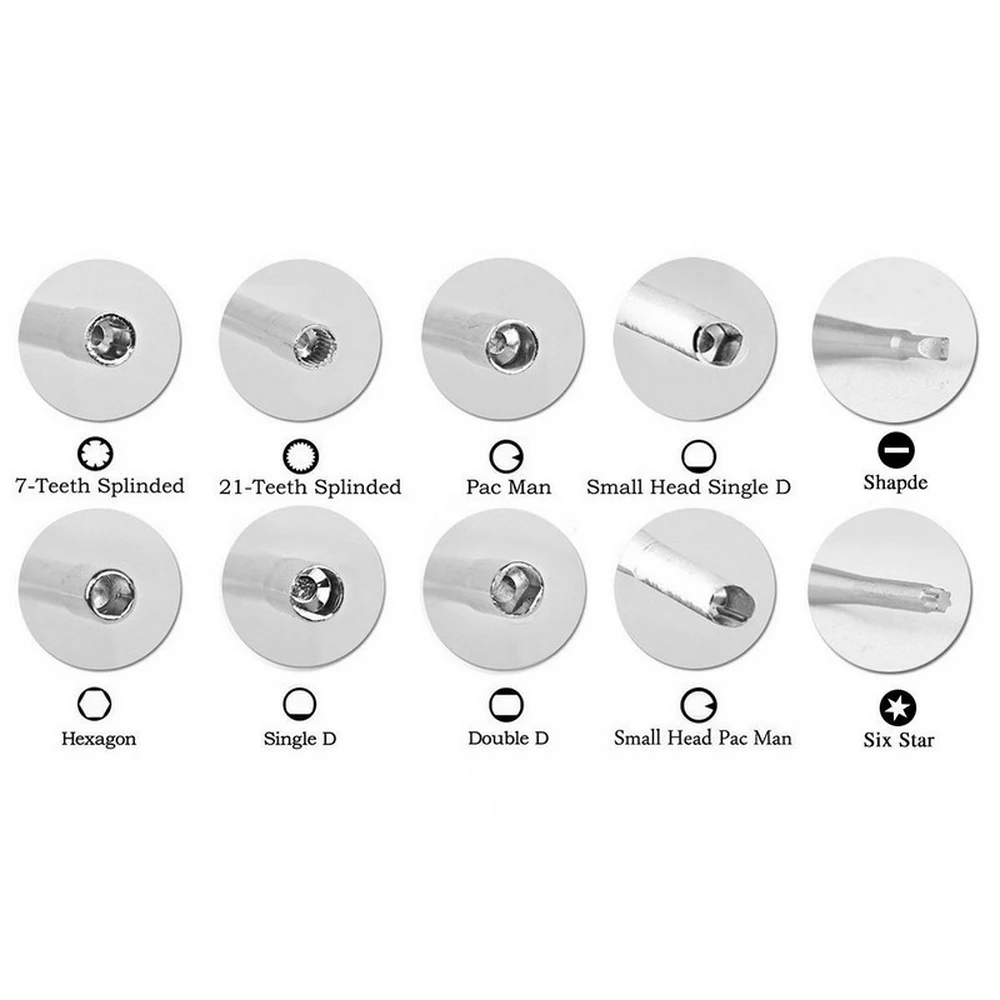 7-Teeth Splinded

21-Teeth Splinded

Pac Man

Small Head Single D

Shapde

Hexagon

Single D

Double D

Small Head Pac Man

Six Star