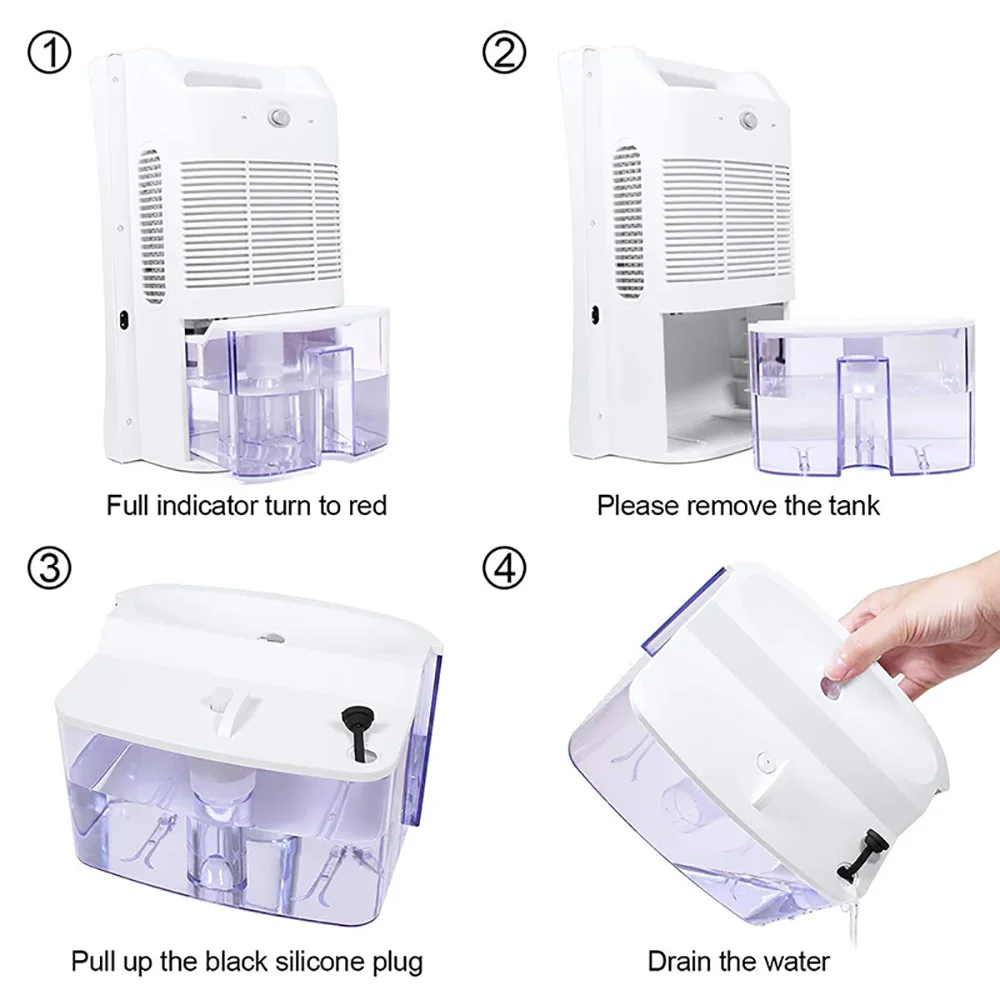 ①

Full indicator turn to red

②

Please remove the tank

③

Pull up the black silicone plug

④

Drain the water