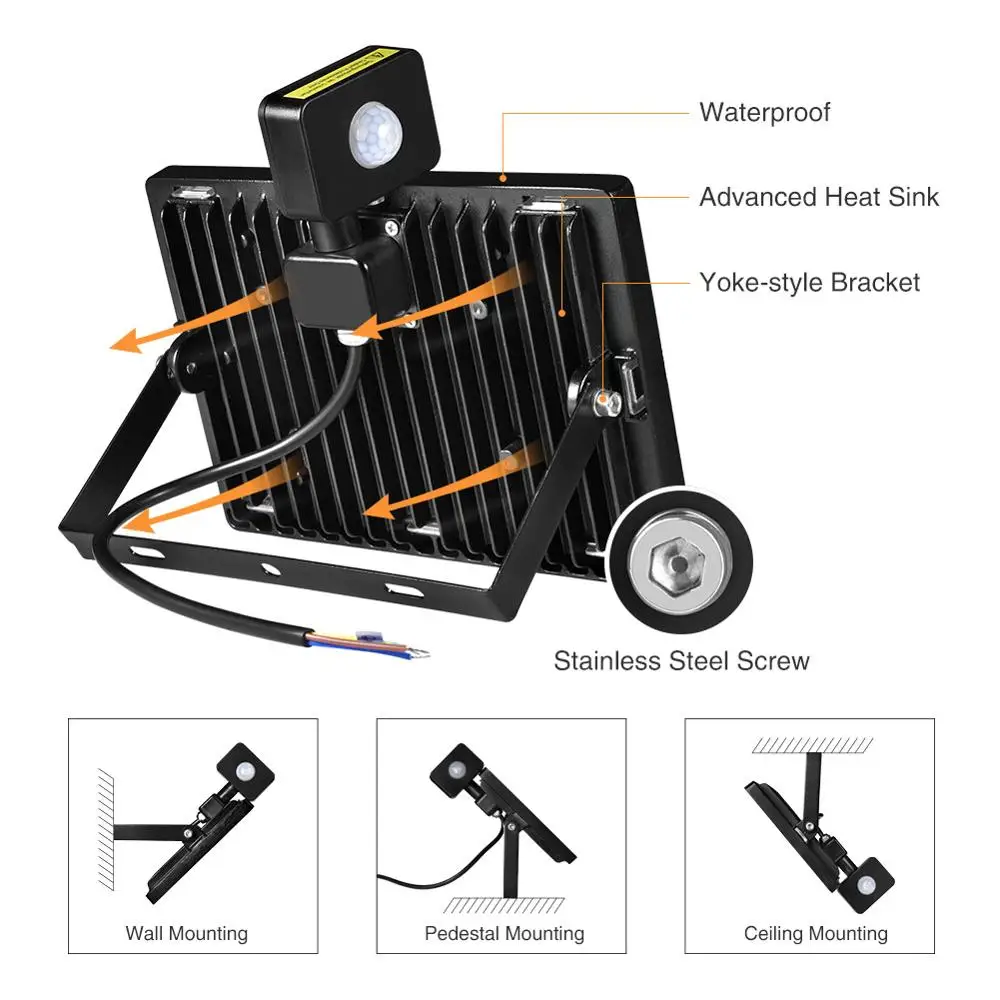 Waterproof

Advanced Heat Sink

Yoke-style Bracket

Stainless Steel Screw

Wall Mounting

Pedestal Mounting

Ceiling Mounting