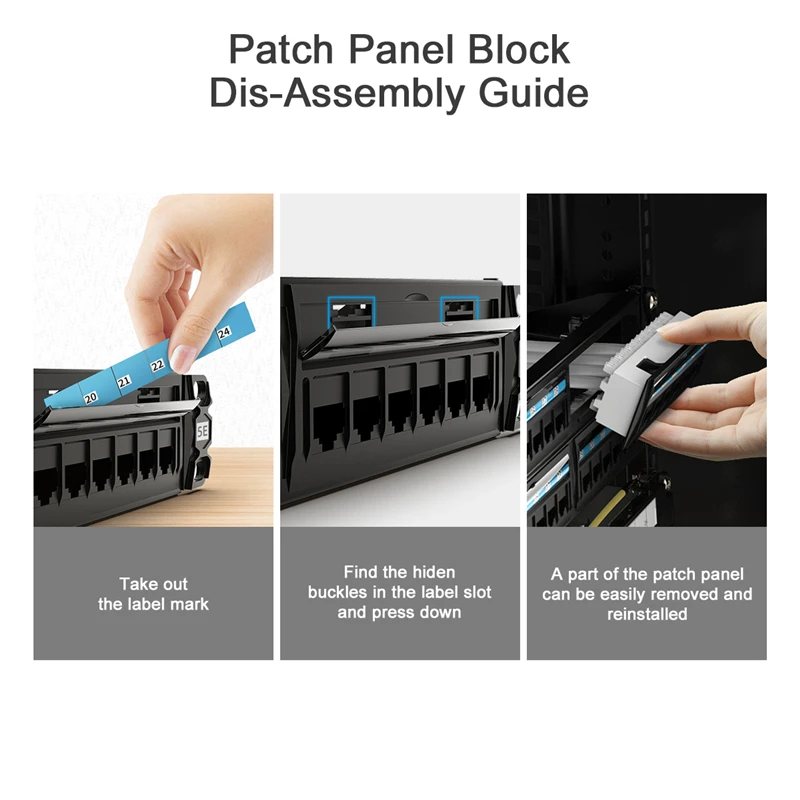 Patch Panel Block
Dis-Assembly Guide

20 21 22 24

5E

Take out the label mark

Find the hiden buckles in the label slot and press down

A part of the patch panel can be easily removed and reinstalled