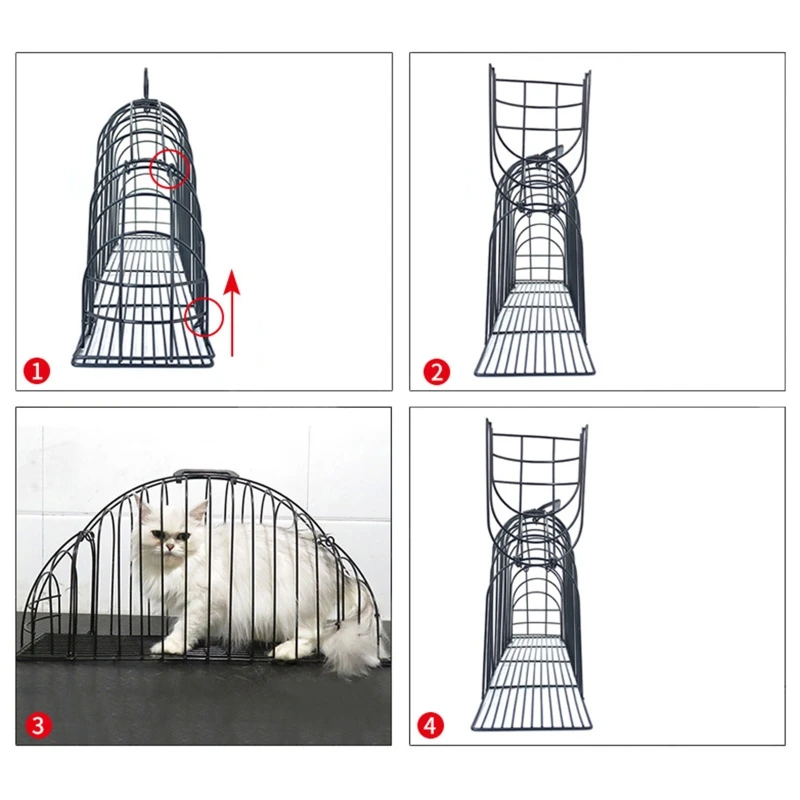 1

2

3

4