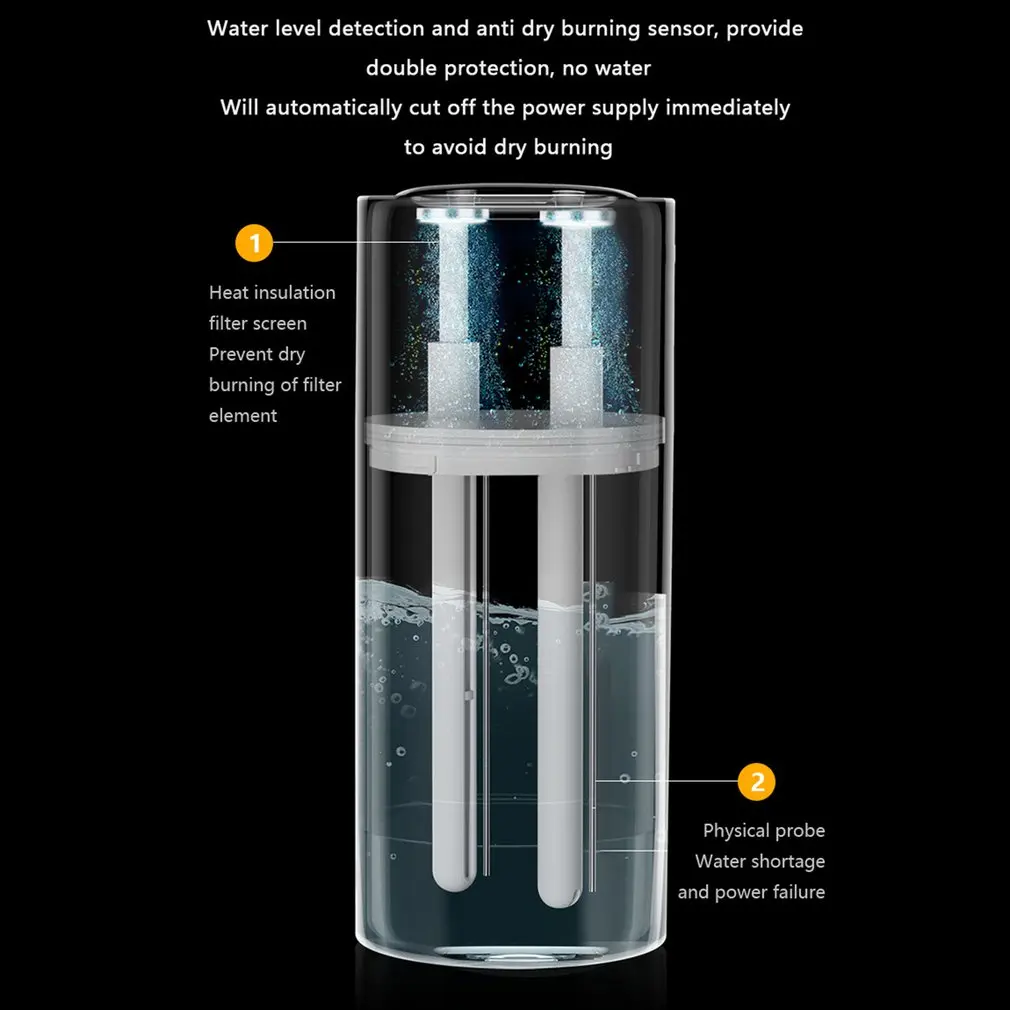 Water level detection and anti dry burning sensor, provide double protection, no water
Will automatically cut off the power supply immediately to avoid dry burning

1

Heat insulation filter screen
Prevent dry burning of filter element

2

Physical probe
Water shortage and power failure