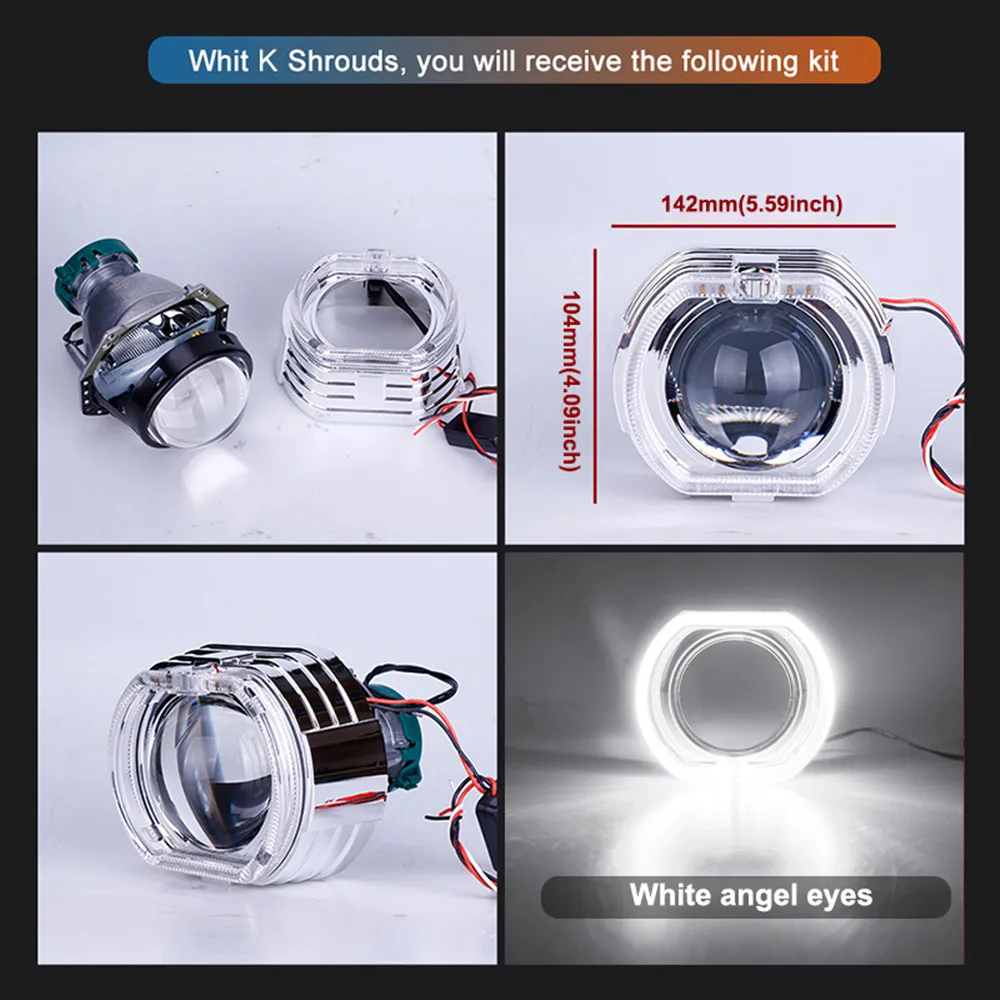 Whit K Shrouds, you will receive the following kit

142mm(5.59inch)

104mm(4.09inch)

White angel eyes