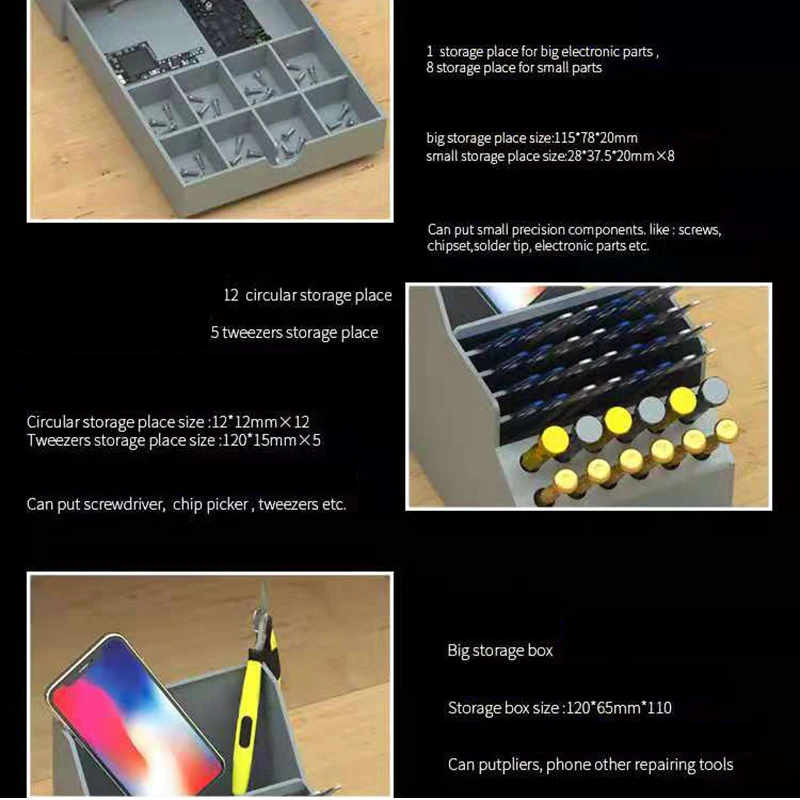 1 storage place for big electronic parts ,
8 storage place for small parts

big storage place size:115*78*20mm
small storage place size:28*37.5*20mm×8

Can put small precision components. like : screws, chipset,solder tip, electronic parts etc.

12 circular storage place

5 tweezers storage place

Circular storage place size :12*12mm×12
Tweezers storage place size :120*15mm×5

Can put screwdriver, chip picker , tweezers etc.

Big storage box

Storage box size :120*65mm*110

Can putpliers, phone other repairing tools