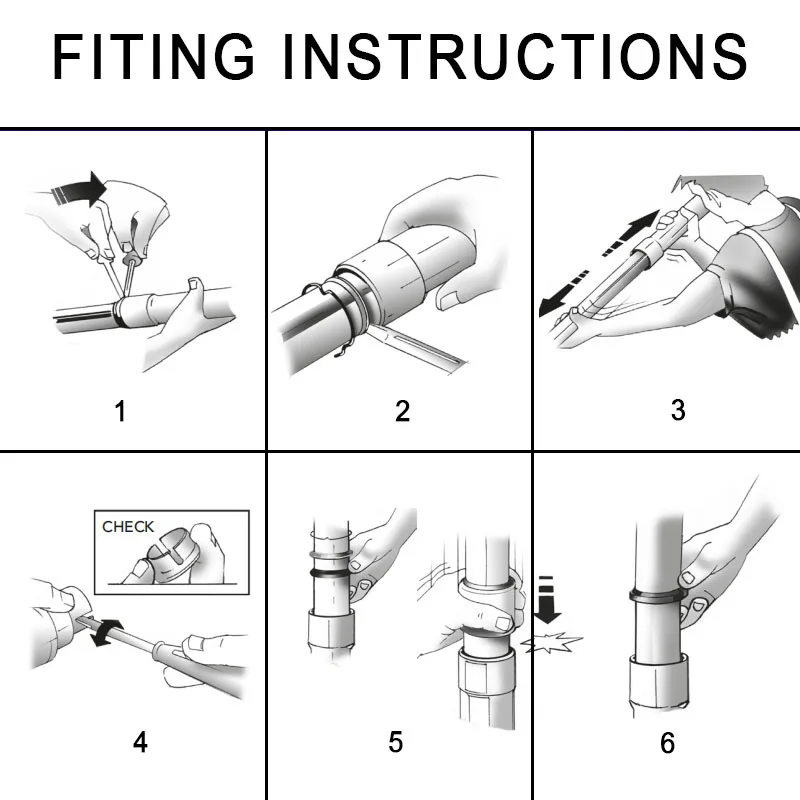 FITING INSTRUCTIONS

1

2

3

CHECK

4

5

6