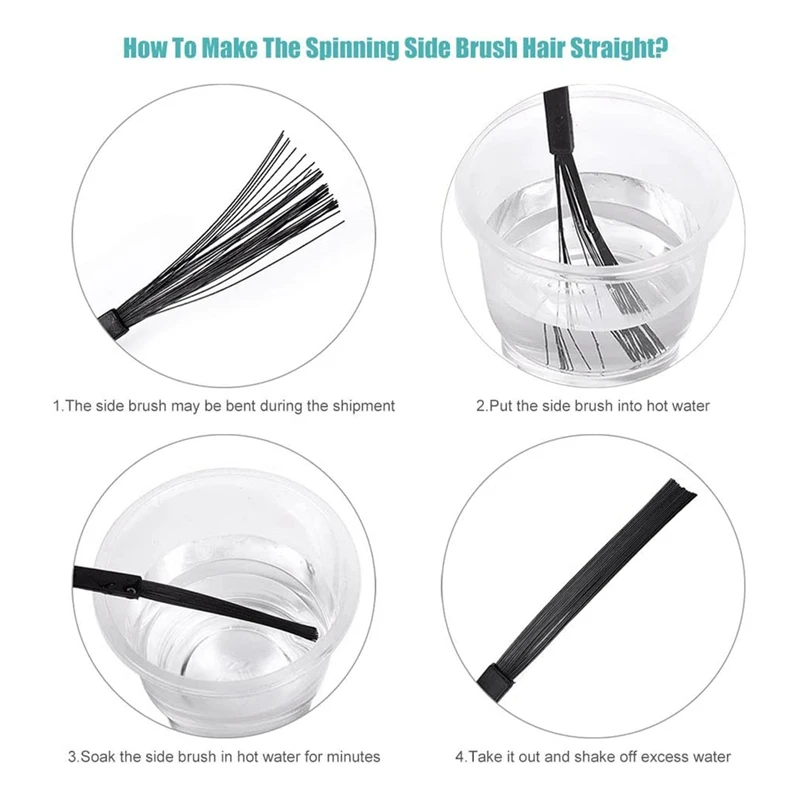 How To Make The Spinning Side Brush Hair Straight?

1.The side brush may be bent during the shipment

2.Put the side brush into hot water

3.Soak the side brush in hot water for minutes

4.Take it out and shake off excess water