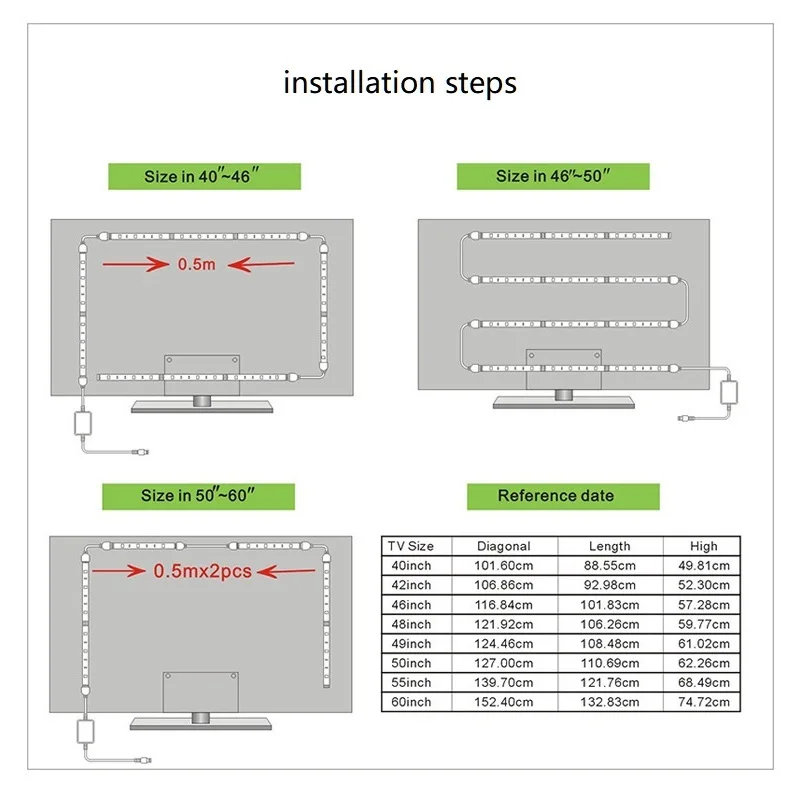 installation steps

Size in 40″~46″

0.5m

Size in 46″~50″

Size in 50″~60″

0.5mx2pcs

Reference date

| TV Size | Diagonal | Length | High |
|---|---|---|---|
| 40inch | 101.60cm | 88.55cm | 49.81cm |
| 42inch | 106.86cm | 92.98cm | 52.30cm |
| 46inch | 116.84cm | 101.83cm | 57.28cm |
| 48inch | 121.92cm | 106.26cm | 59.77cm |
| 49inch | 124.46cm | 108.48cm | 61.02cm |
| 50inch | 127.00cm | 110.69cm | 62.26cm |
| 55inch | 139.70cm | 121.76cm | 68.49cm |
| 60inch | 152.40cm | 132.83cm | 74.72cm |