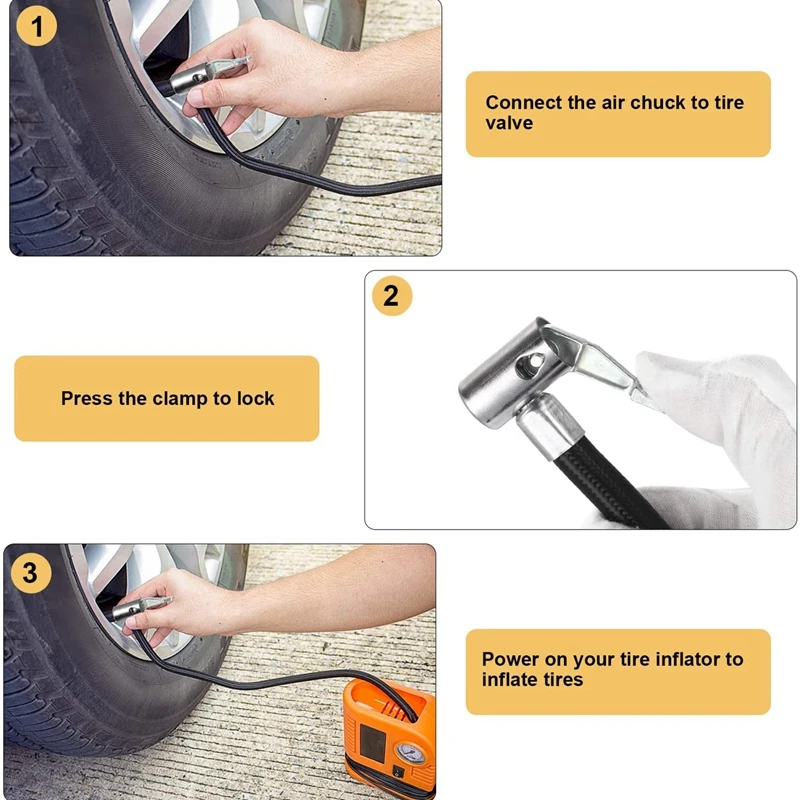 1

Connect the air chuck to tire valve

2

Press the clamp to lock

3

Power on your tire inflator to inflate tires