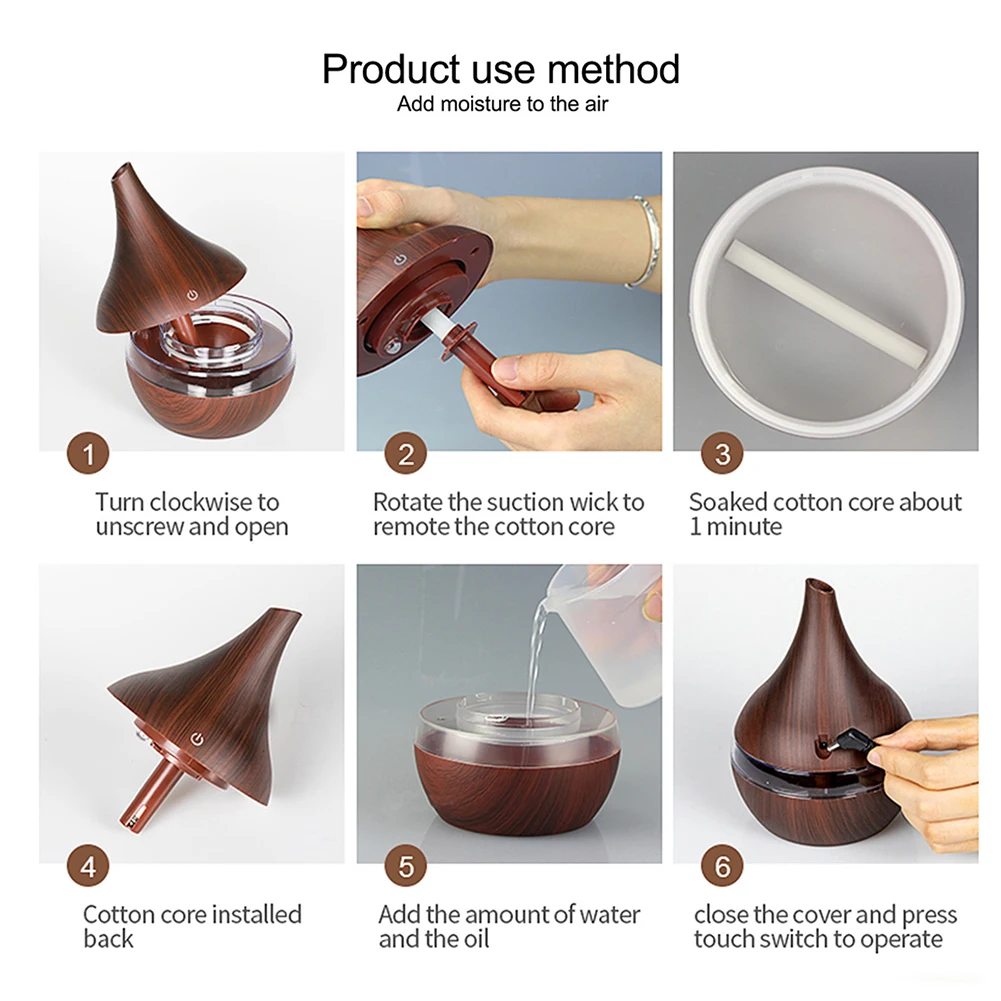 Product use method
Add moisture to the air

1
Turn clockwise to unscrew and open

2
Rotate the suction wick to remote the cotton core

3
Soaked cotton core about 1 minute

4
Cotton core installed back

5
Add the amount of water and the oil

6
close the cover and press touch switch to operate