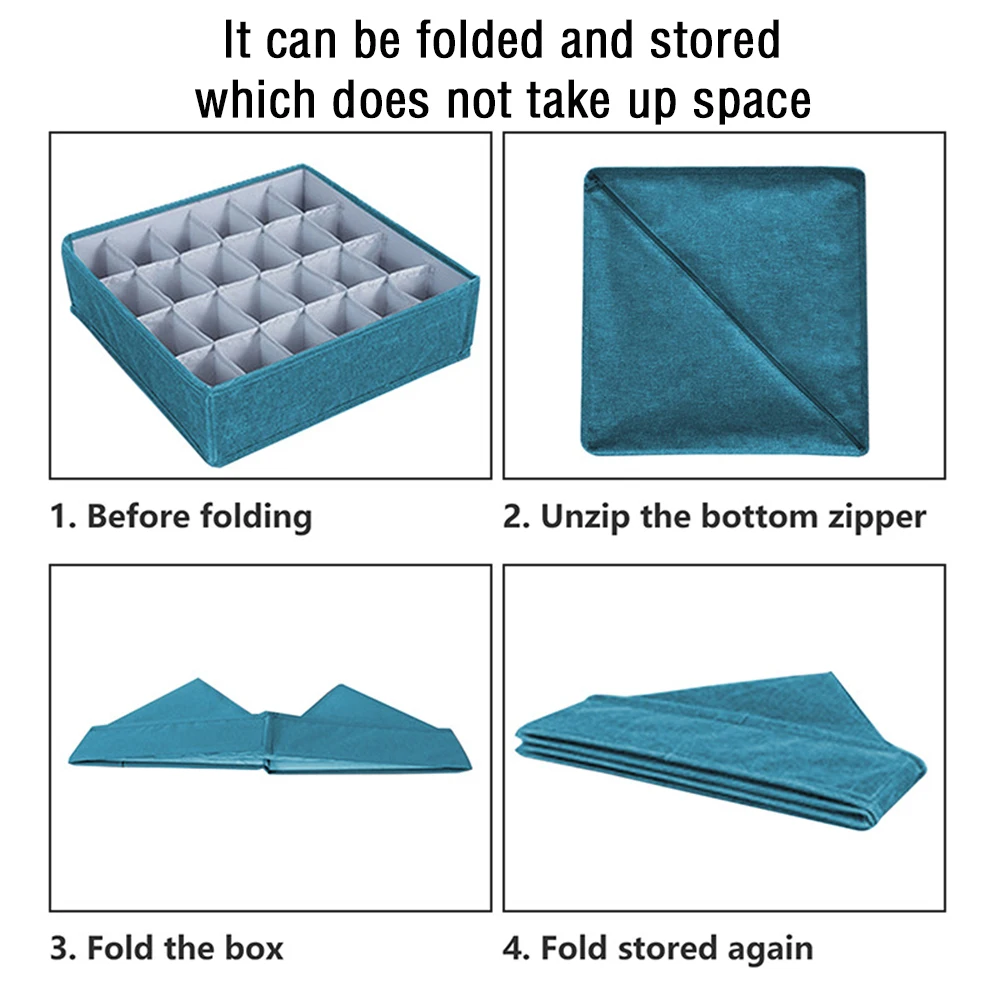 It can be folded and stored which does not take up space

1. Before folding

2. Unzip the bottom zipper

3. Fold the box

4. Fold stored again