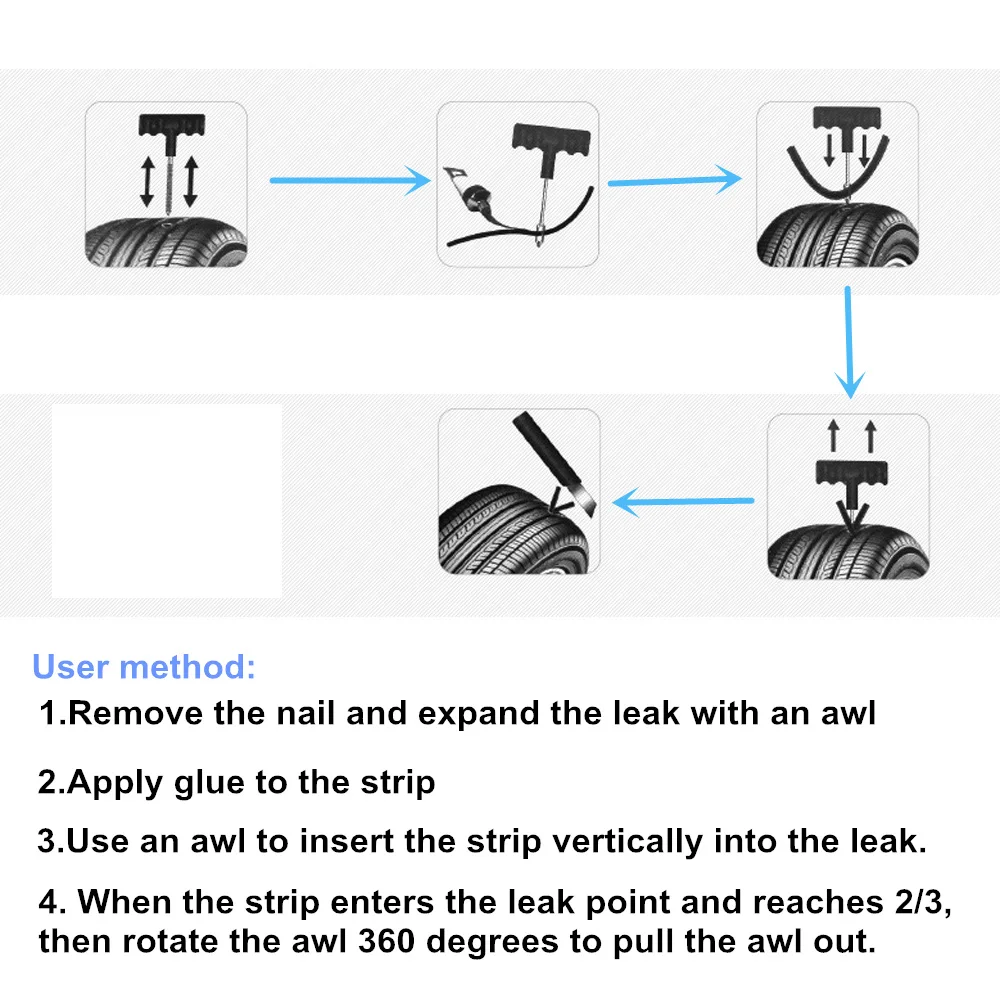 User method:

1.Remove the nail and expand the leak with an awl

2.Apply glue to the strip

3.Use an awl to insert the strip vertically into the leak.

4. When the strip enters the leak point and reaches 2/3, then rotate the awl 360 degrees to pull the awl out.