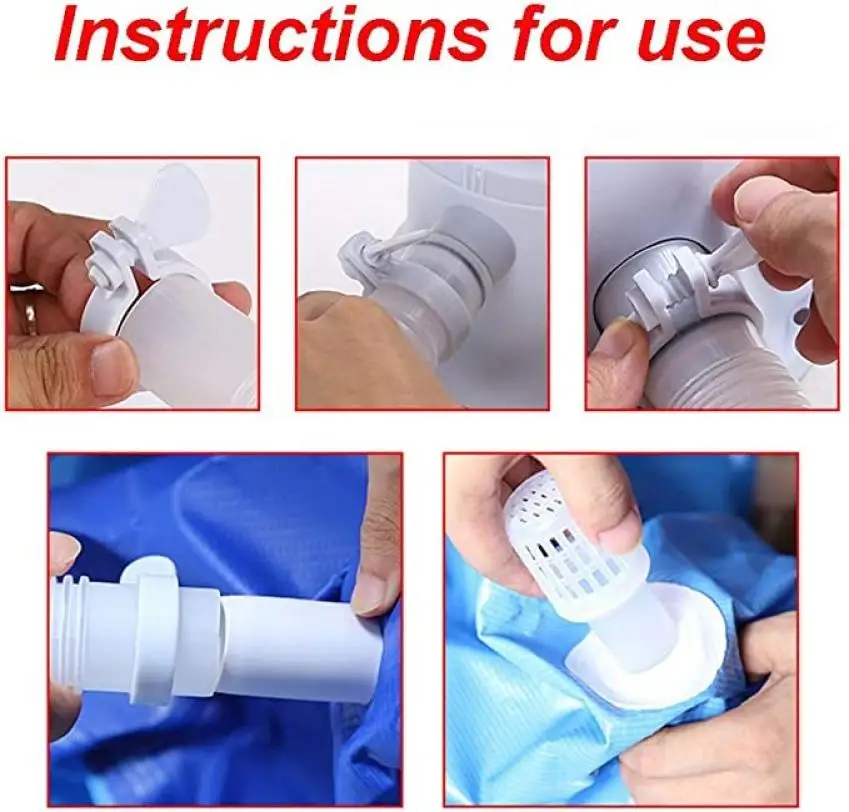 Instructions for use