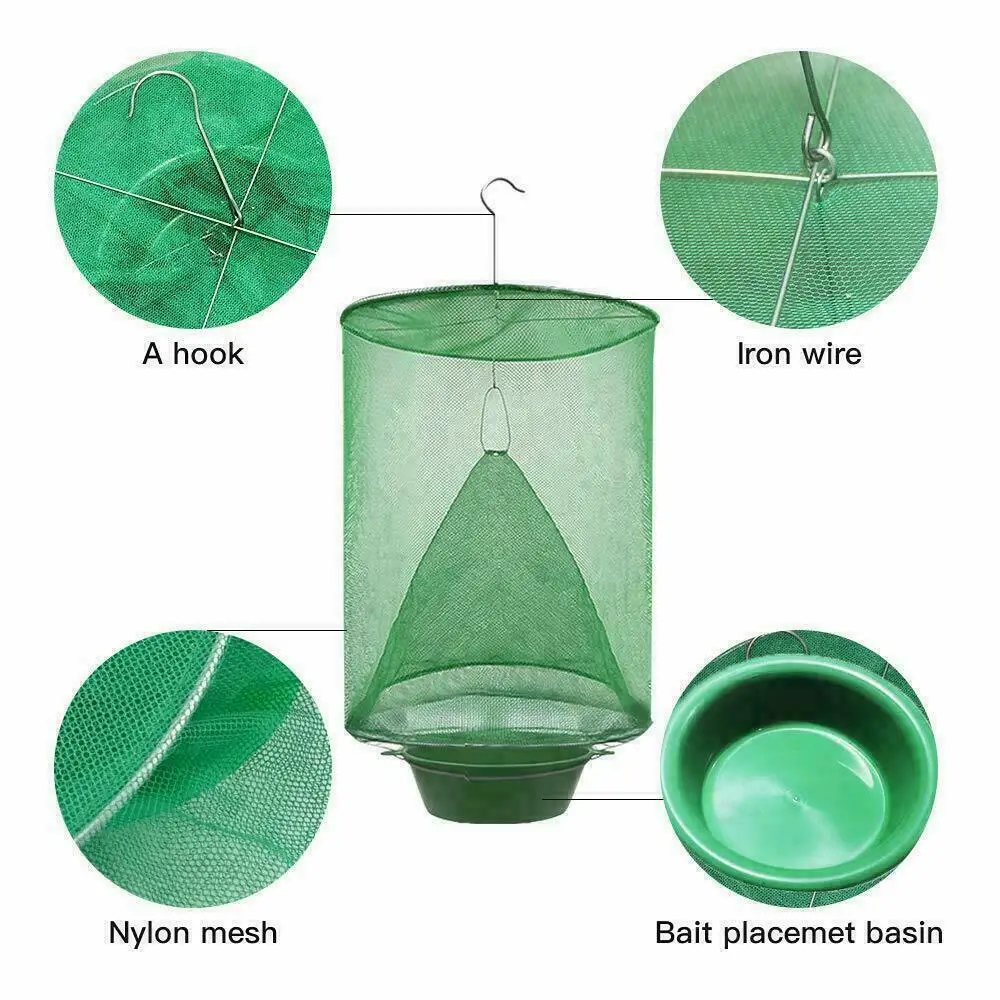 A hook

Iron wire

Nylon mesh

Bait placemet basin