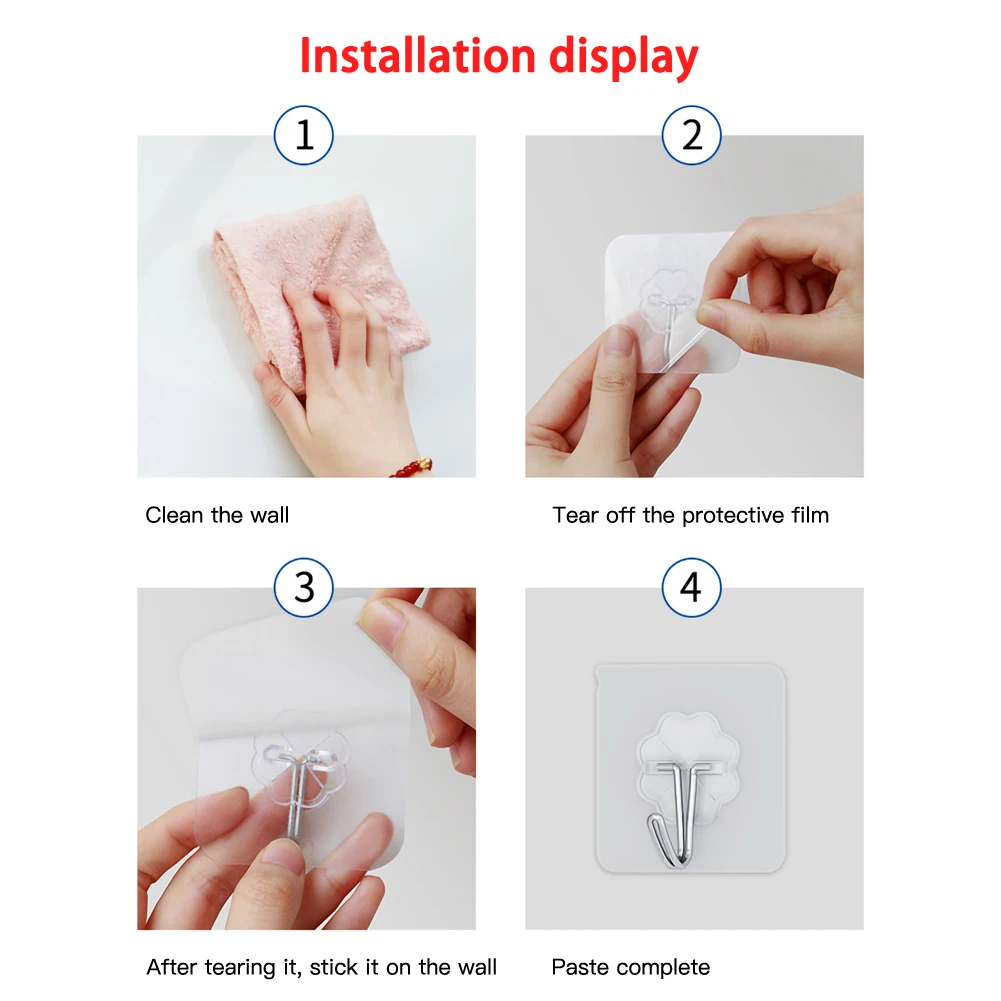 Installation display

1

Clean the wall

2

Tear off the protective film

3

After tearing it, stick it on the wall

4

Paste complete