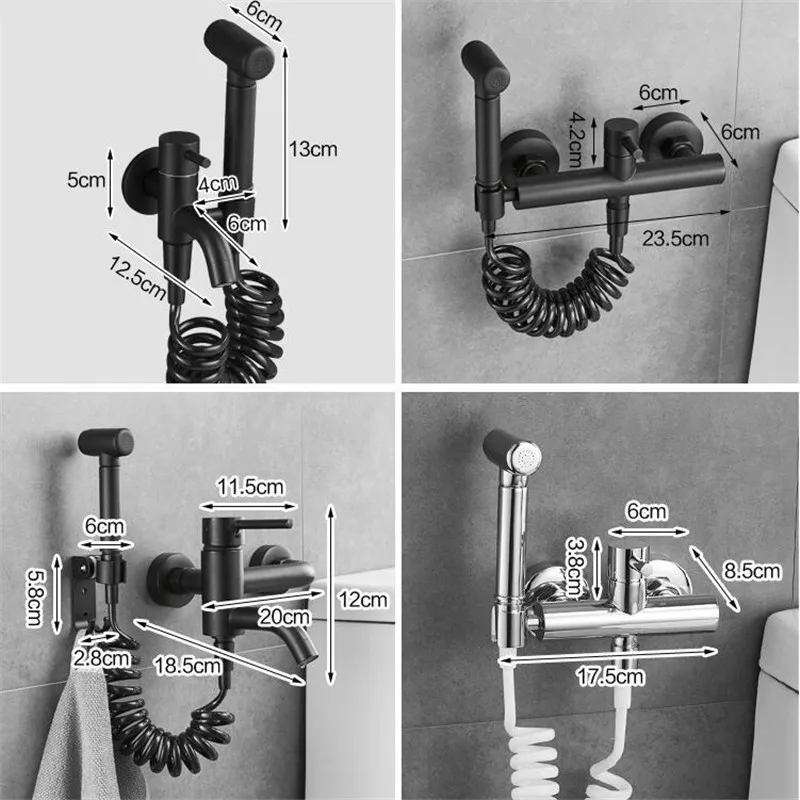 6cm
13cm
5cm
4cm
6cm
12.5cm

6cm
4.2cm
6cm
23.5cm

11.5cm
6cm
5.8cm
12cm
20cm
2.8cm
18.5cm

6cm
3.8cm
8.5cm
17.5cm