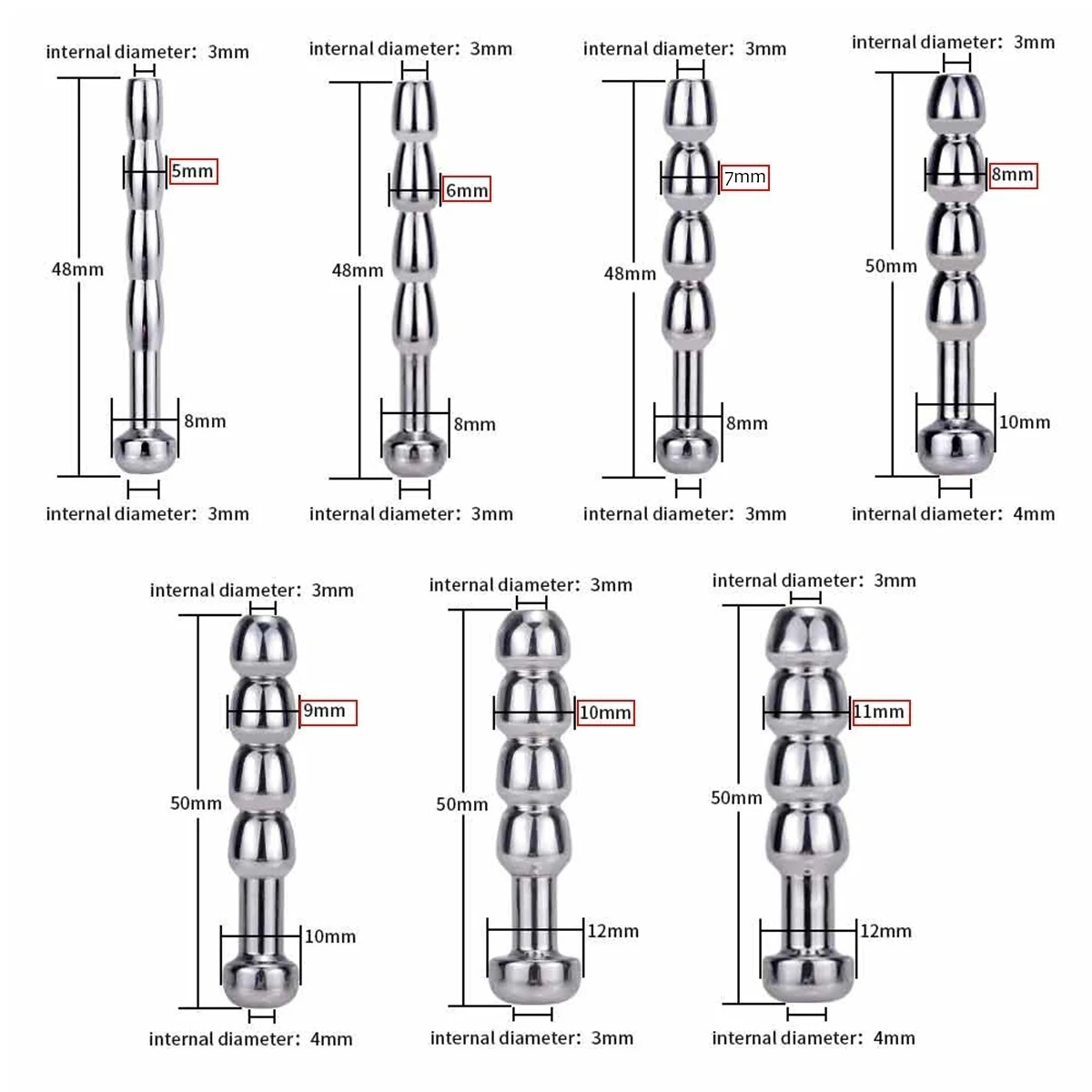 internal diameter: 3mm
5mm
48mm
8mm
internal diameter: 3mm

internal diameter: 3mm
6mm
48mm
8mm
internal diameter: 3mm

internal diameter: 3mm
7mm
48mm
8mm
internal diameter: 3mm

internal diameter: 3mm
8mm
50mm
10mm
internal diameter: 4mm

internal diameter: 3mm
9mm
50mm
10mm
internal diameter: 4mm

internal diameter: 3mm
10mm
50mm
12mm
internal diameter: 3mm

internal diameter: 3mm
11mm
50mm
12mm
internal diameter: 4mm