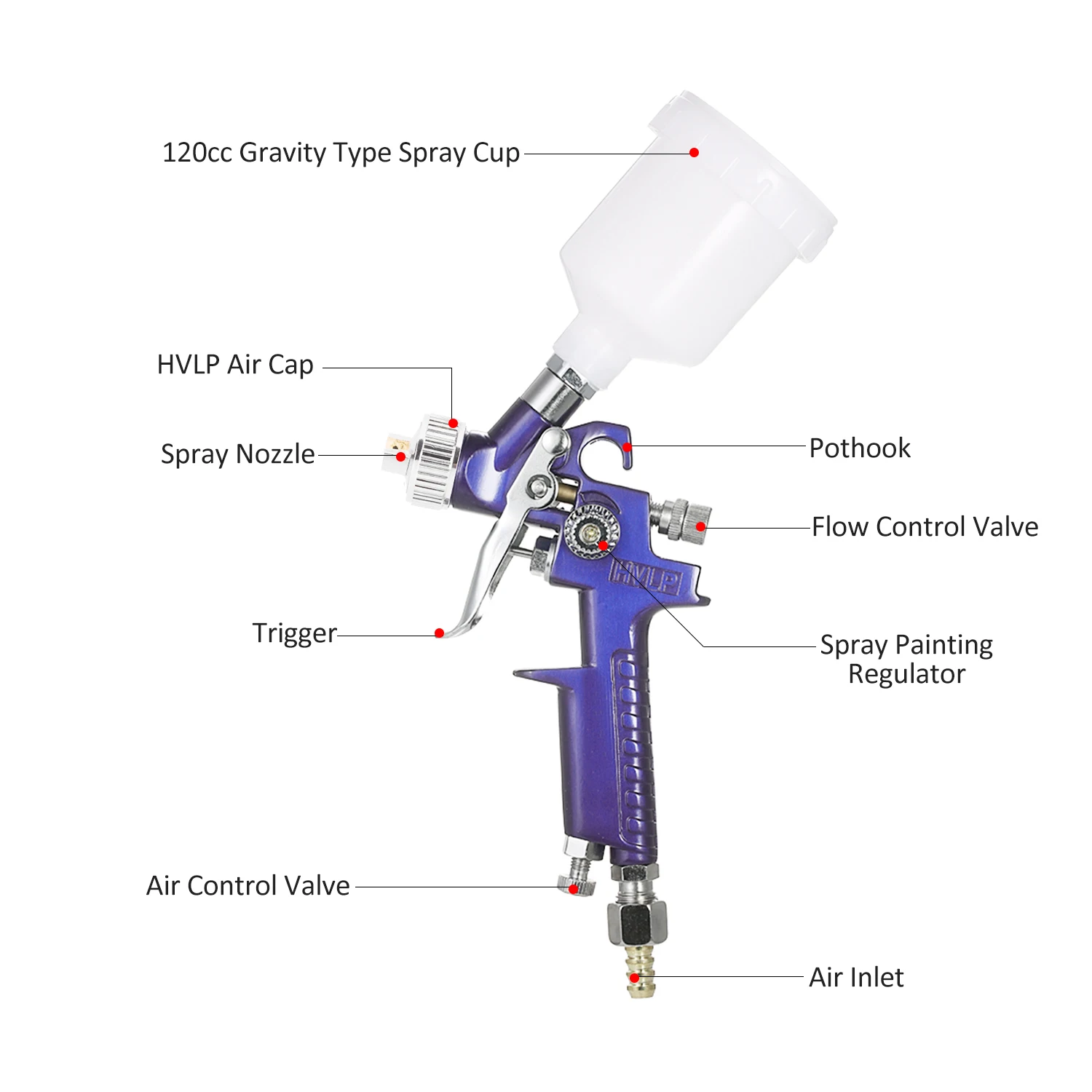 120cc Gravity Type Spray Cup

HVLP Air Cap

Spray Nozzle

Pothook

Flow Control Valve

HVLP

Trigger

Spray Painting Regulator

Air Control Valve

Air Inlet